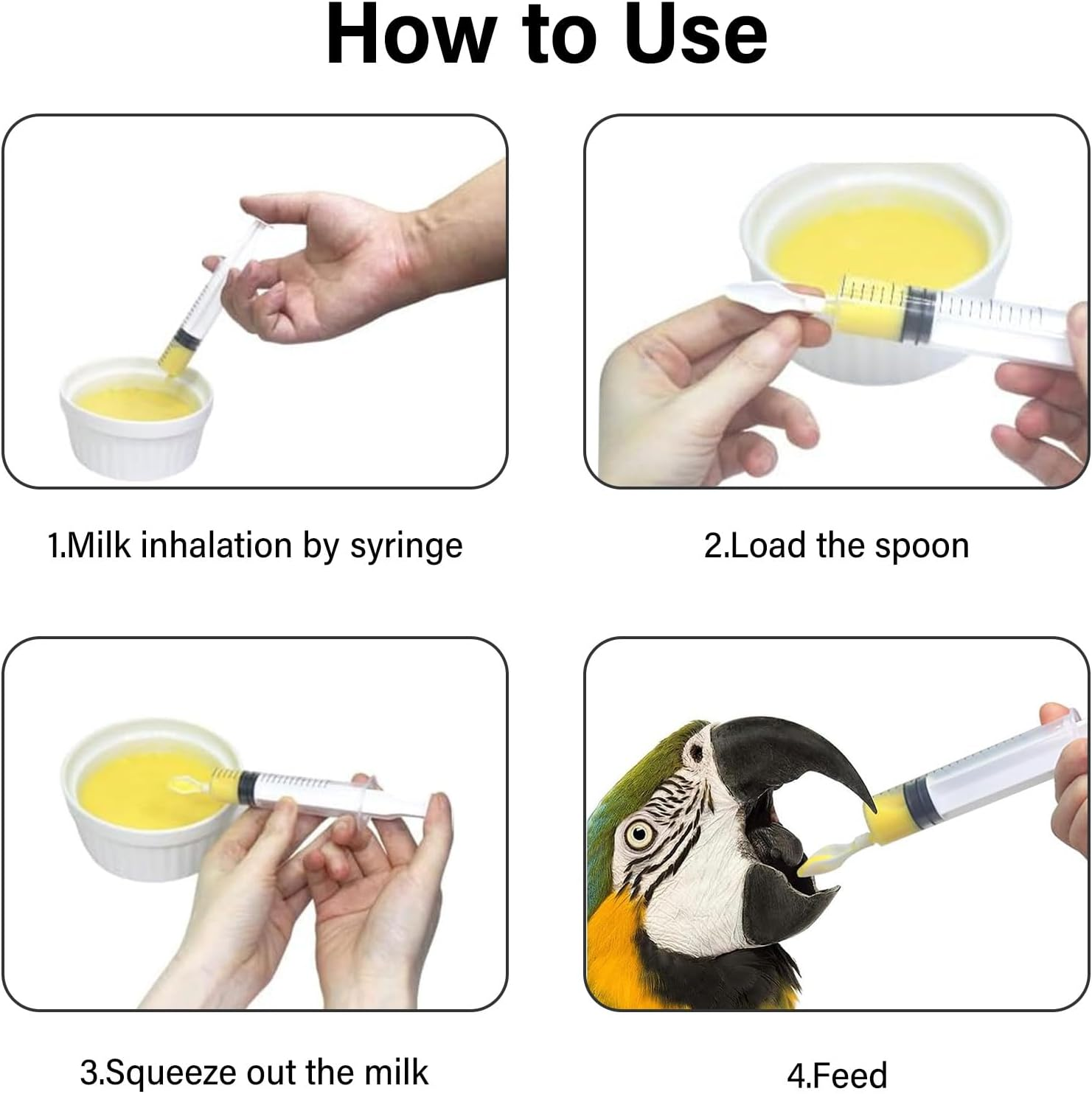 How to Use

1.Milk inhalation by syringe

2.Load the spoon

3.Squeeze out the milk

4.Feed