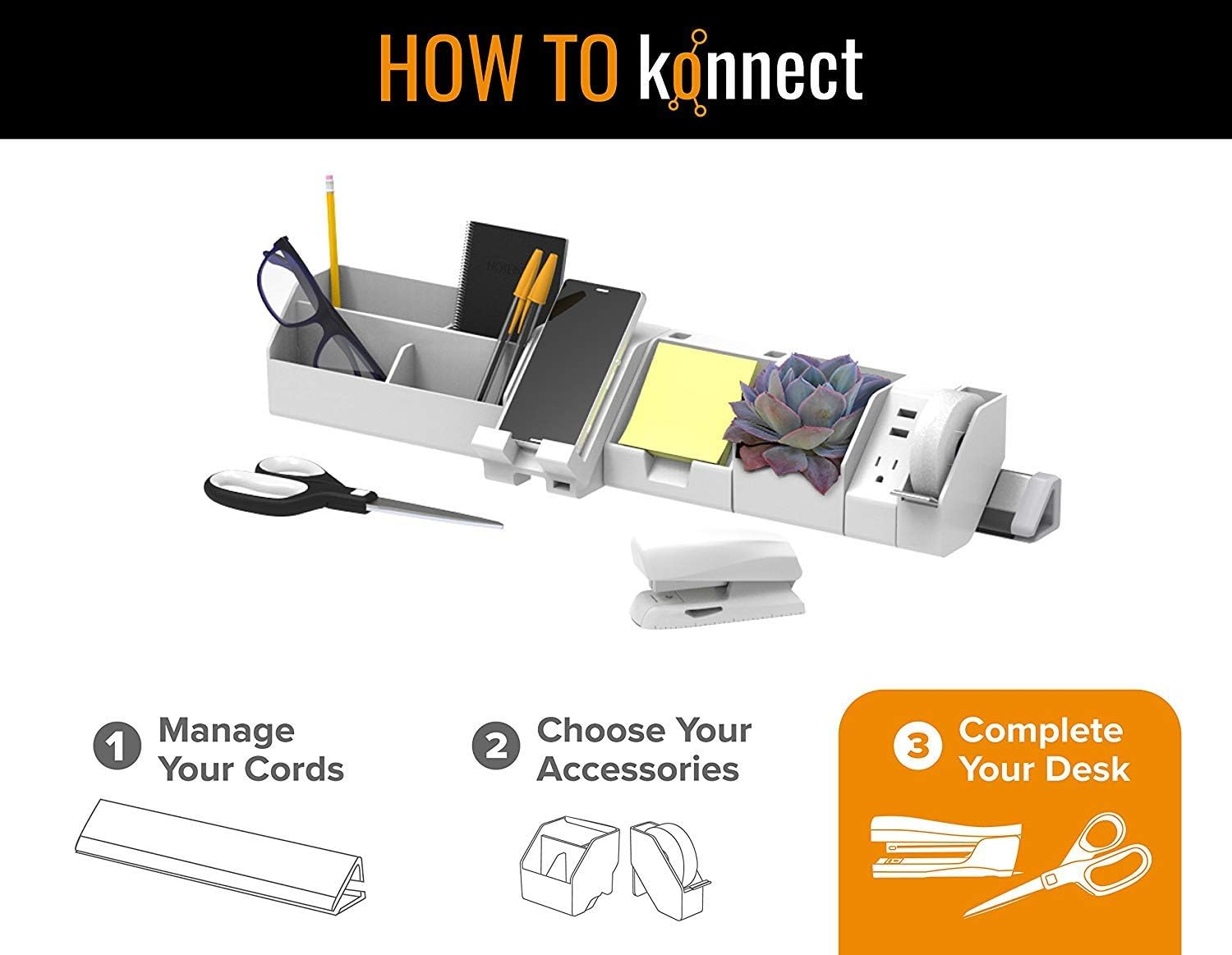 HOW TO konnect

1 Manage Your Cords

2 Choose Your Accessories

3 Complete Your Desk