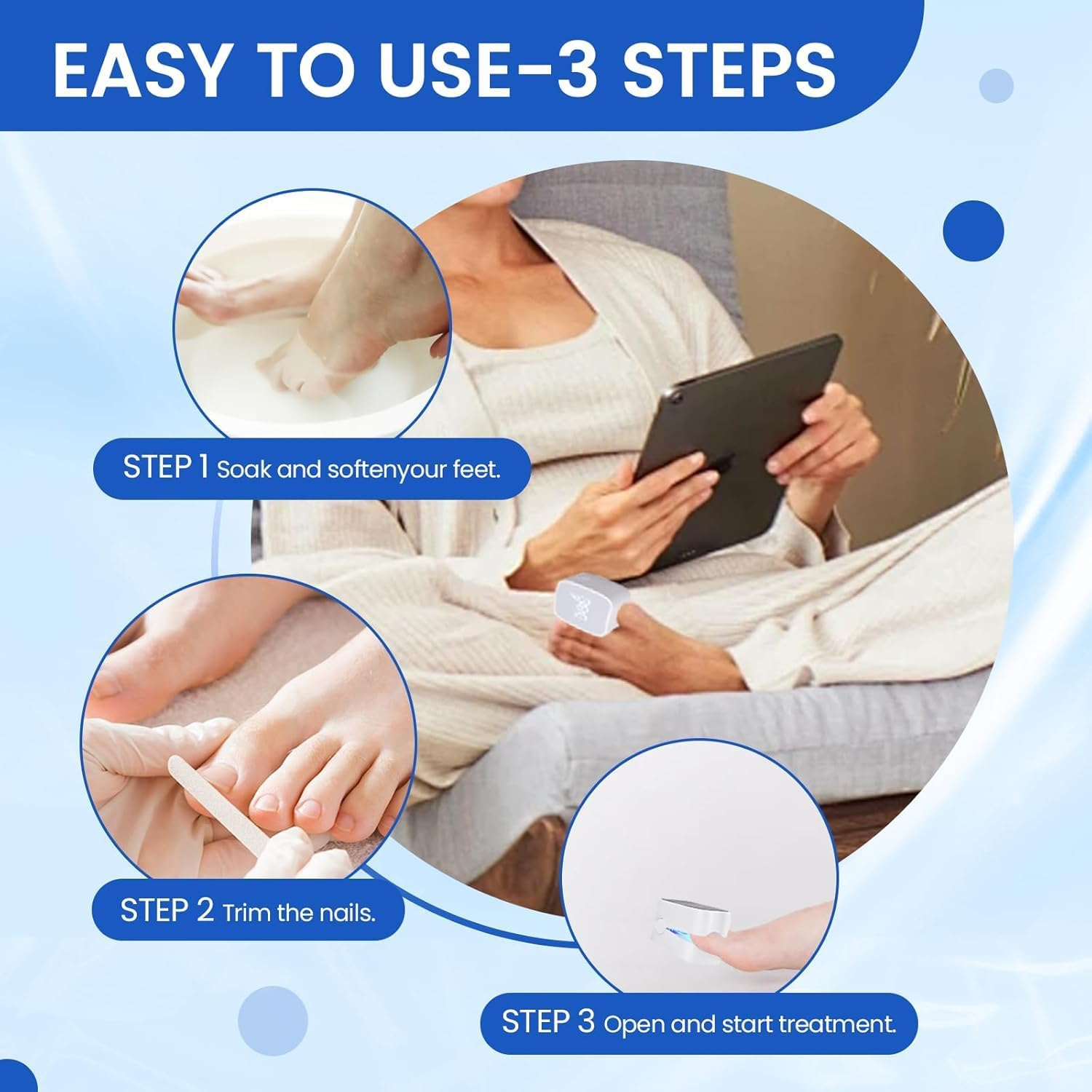 EASY TO USE-3 STEPS

STEP 1 Soak and softenyour feet.

STEP 2 Trim the nails.

STEP 3 Open and start treatment.