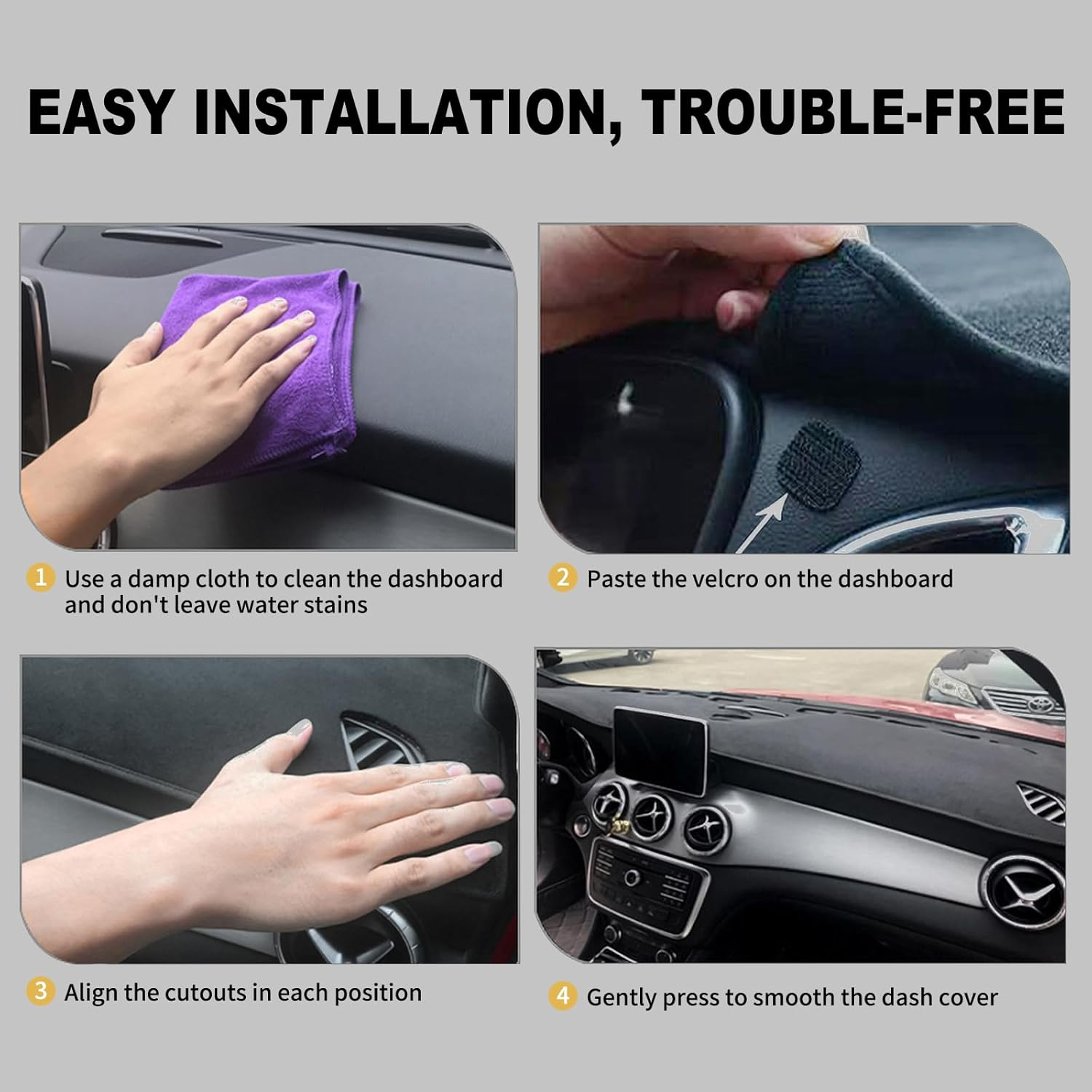 EASY INSTALLATION, TROUBLE-FREE

1 Use a damp cloth to clean the dashboard and don't leave water stains

2 Paste the velcro on the dashboard

3 Align the cutouts in each position

4 Gently press to smooth the dash cover