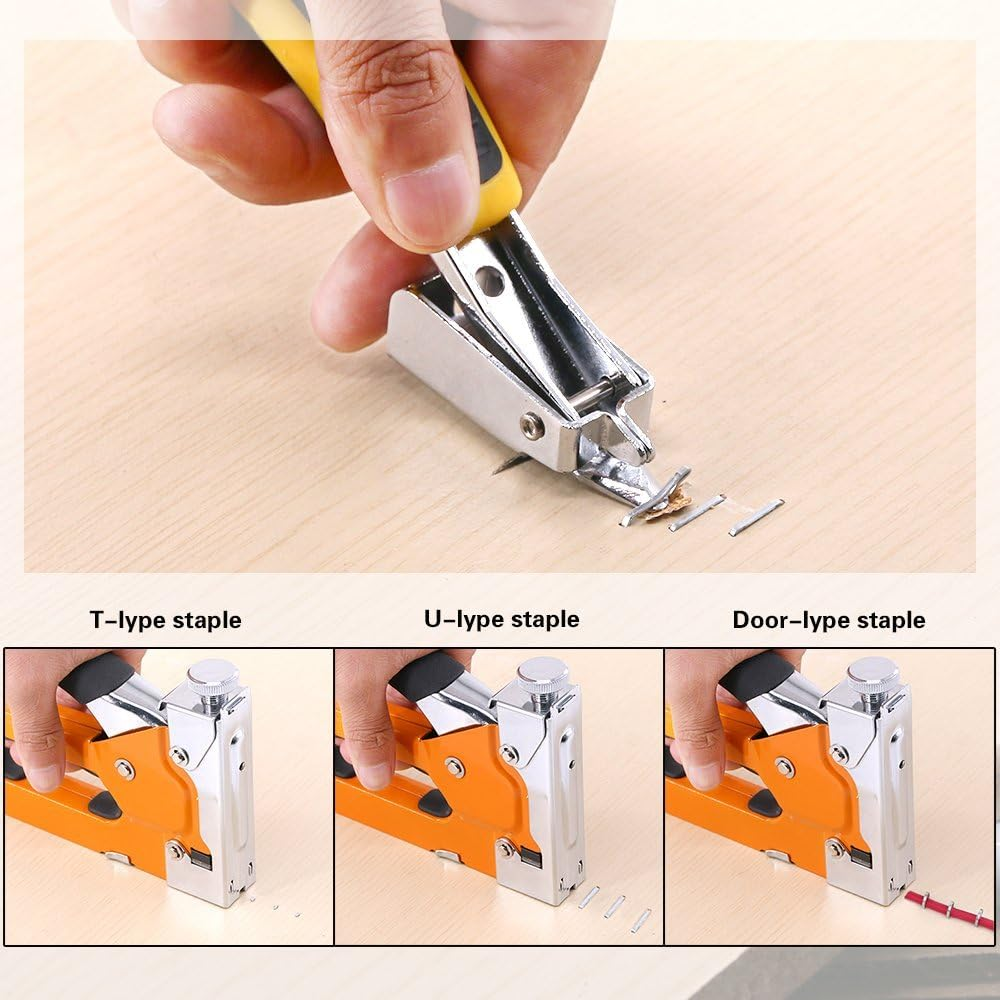 T-lype staple

U-lype staple

Door-lype staple