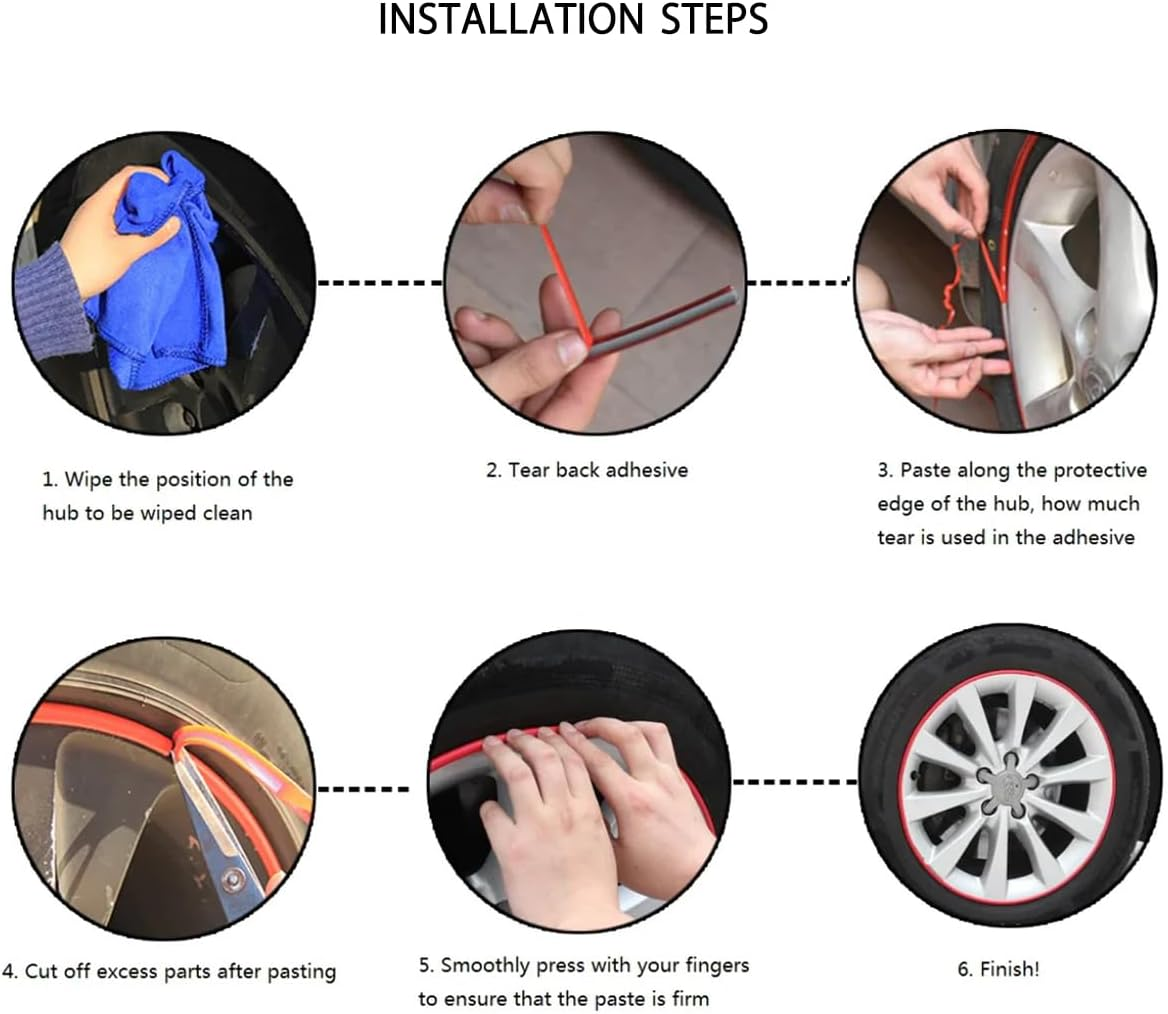 INSTALLATION STEPS

1. Wipe the position of the hub to be wiped clean

2. Tear back adhesive

3. Paste along the protective edge of the hub, how much tear is used in the adhesive

4. Cut off excess parts after pasting

5. Smoothly press with your fingers to ensure that the paste is firm

6. Finish!