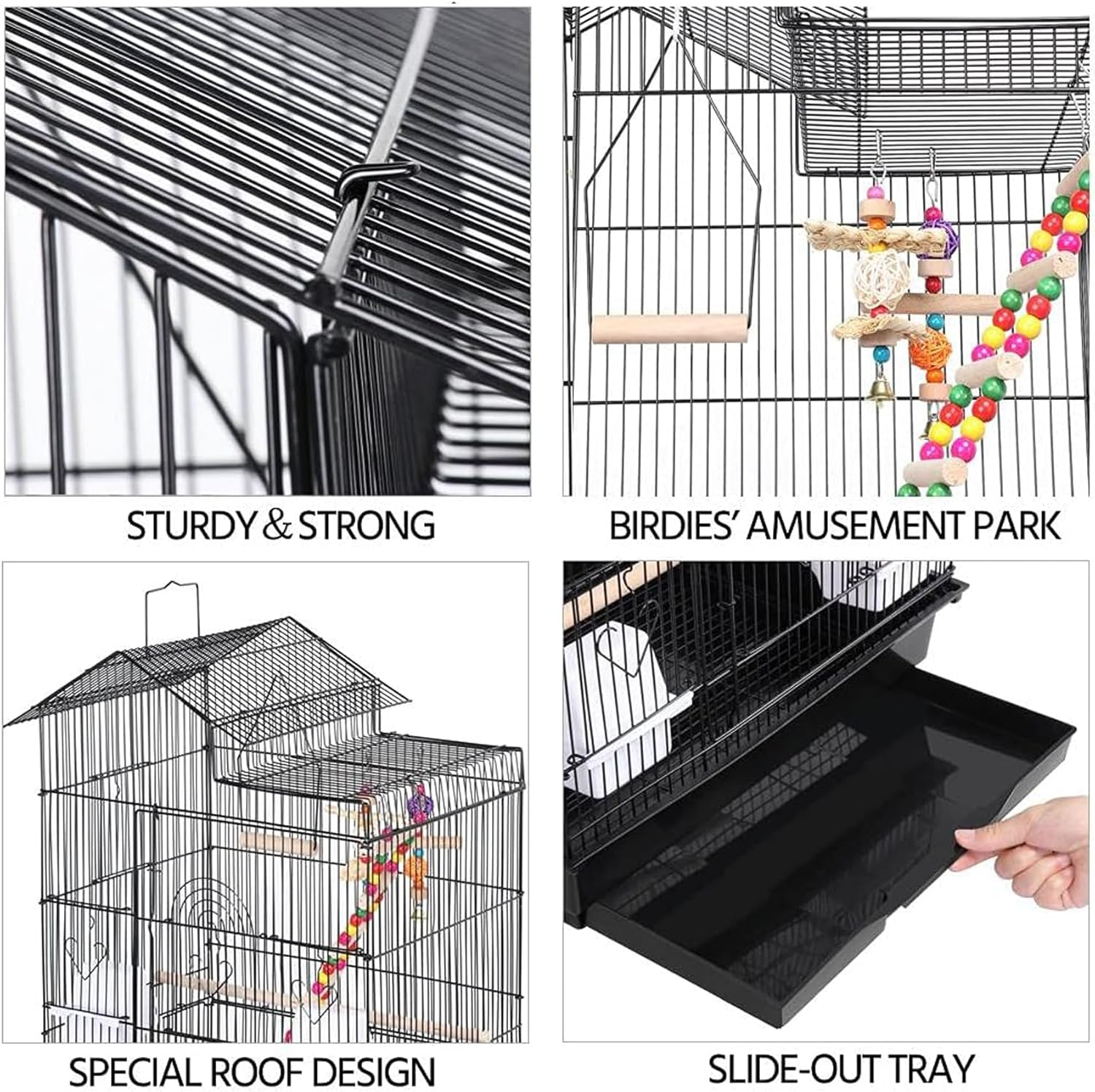 STURDY & STRONG

BIRDIES' AMUSEMENT PARK

SPECIAL ROOF DESIGN

SLIDE-OUT TRAY