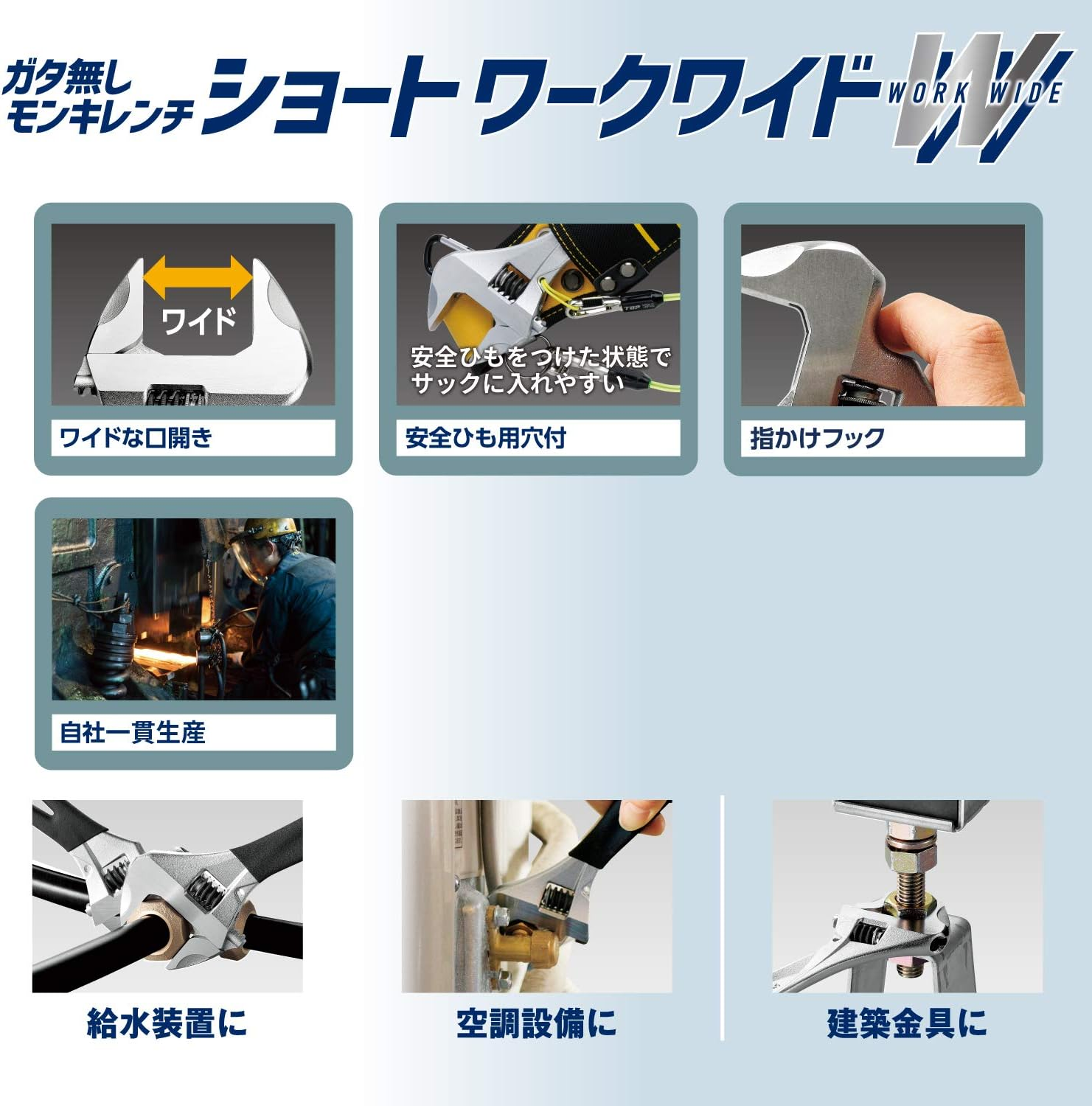 ガタ無し
モンキレンチ
ショートワークワイド
WORK WIDE

ワイド

ワイドな口開き

TOP

安全ひもをつけた状態で
サックに入れやすい

安全ひも用穴付

指かけフック

自社一貫生産

給水装置に

空調設備に

建築金具に