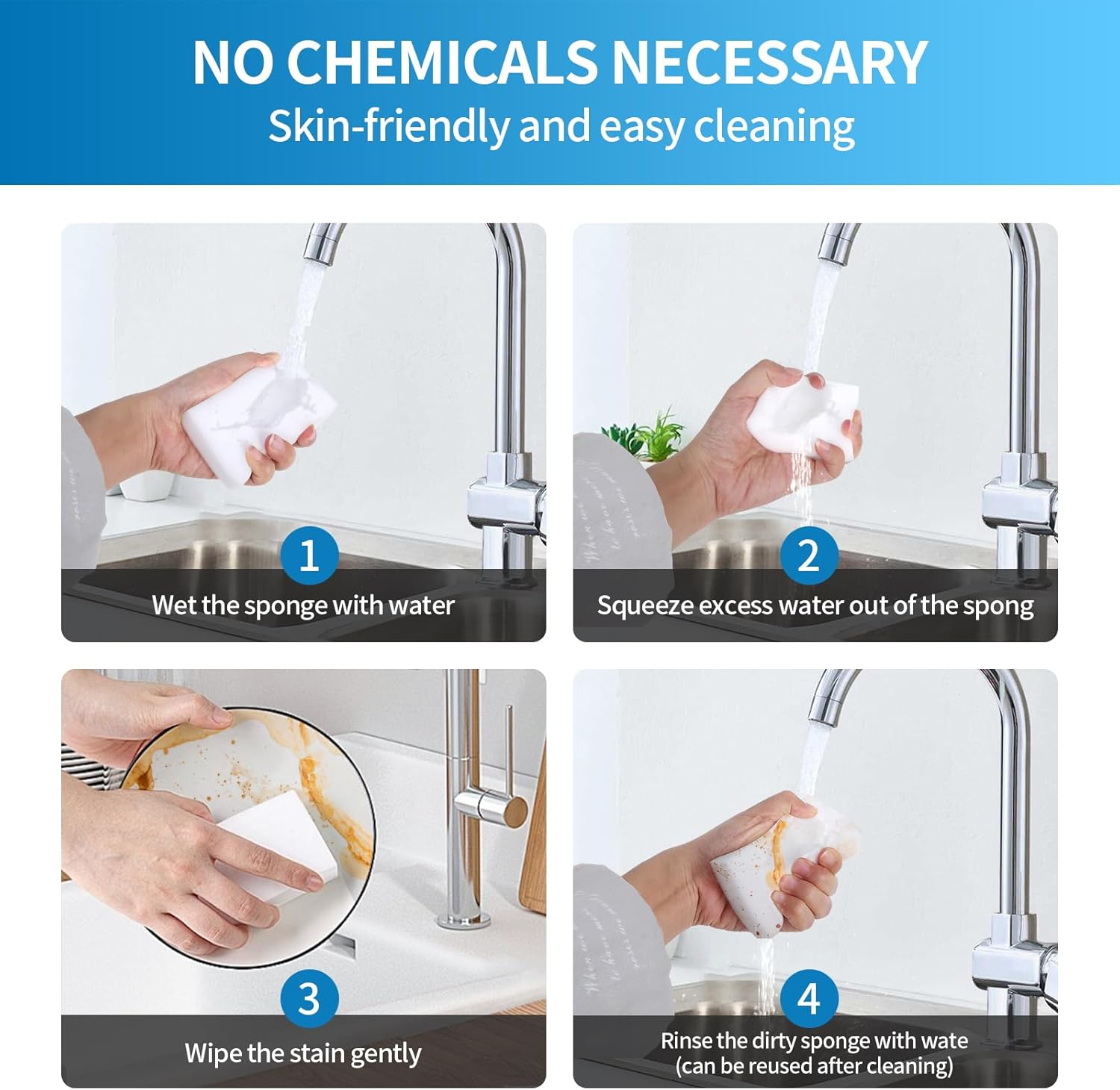 NO CHEMICALS NECESSARY
Skin-friendly and easy cleaning

1
Wet the sponge with water

2
Squeeze excess water out of the spong

3
Wipe the stain gently

4
Rinse the dirty sponge with wate
(can be reused after cleaning)