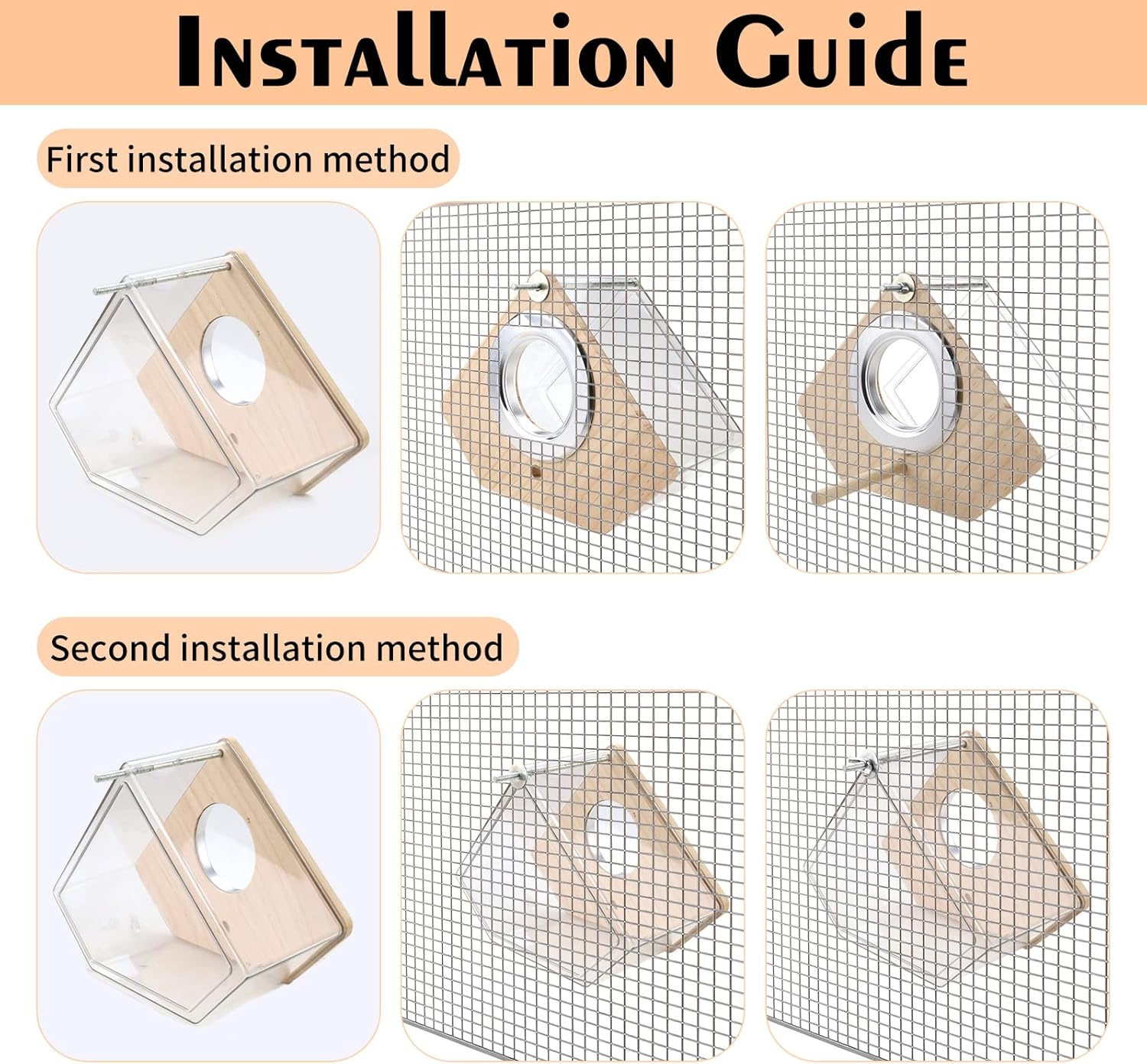 Installation Guide

First installation method

Second installation method