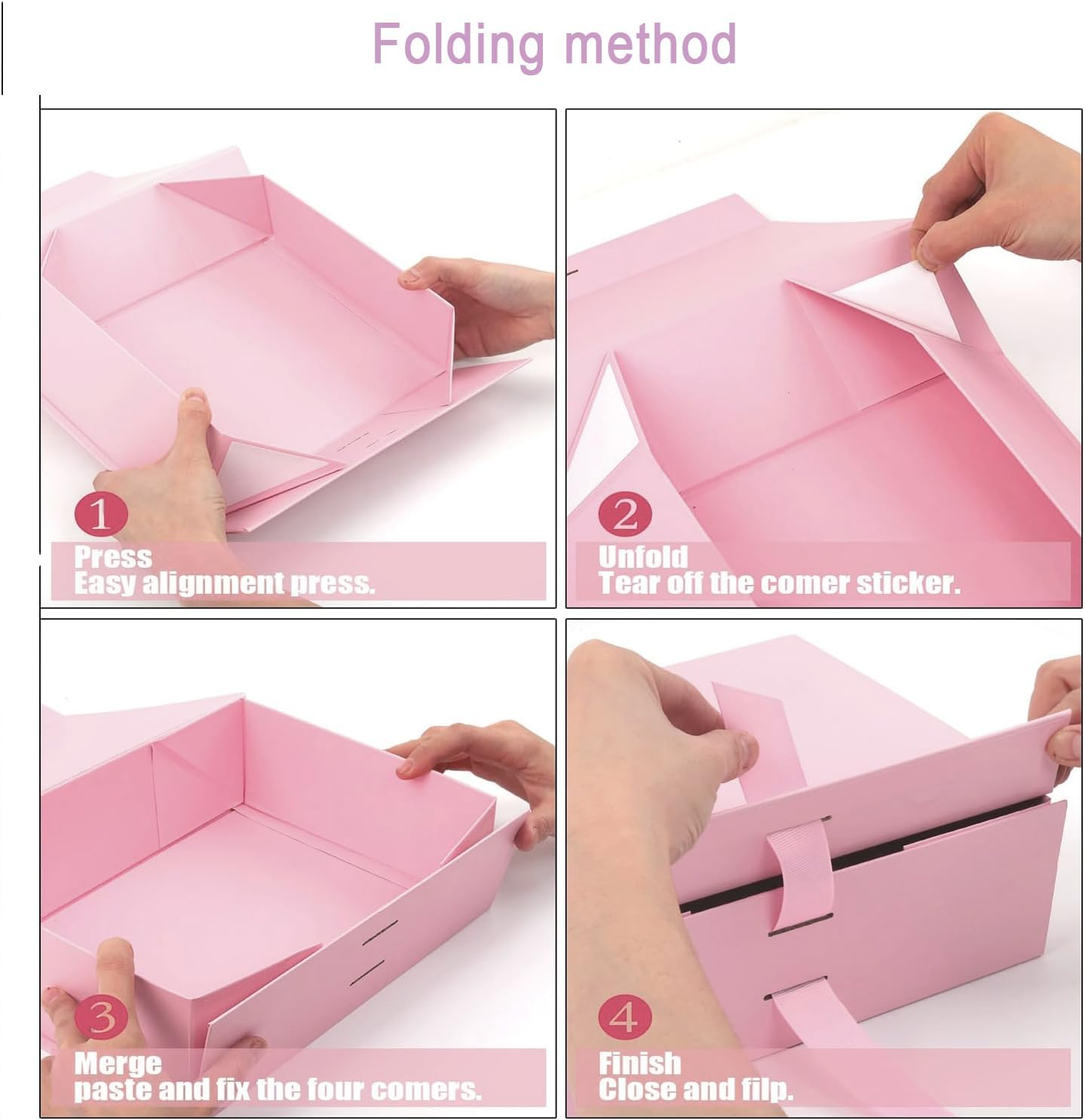 Folding method

1
Press
Easy alignment press.

2
Unfold
Tear off the comer sticker.

3
Merge
paste and fix the four comers.

4
Finish
Close and filp.