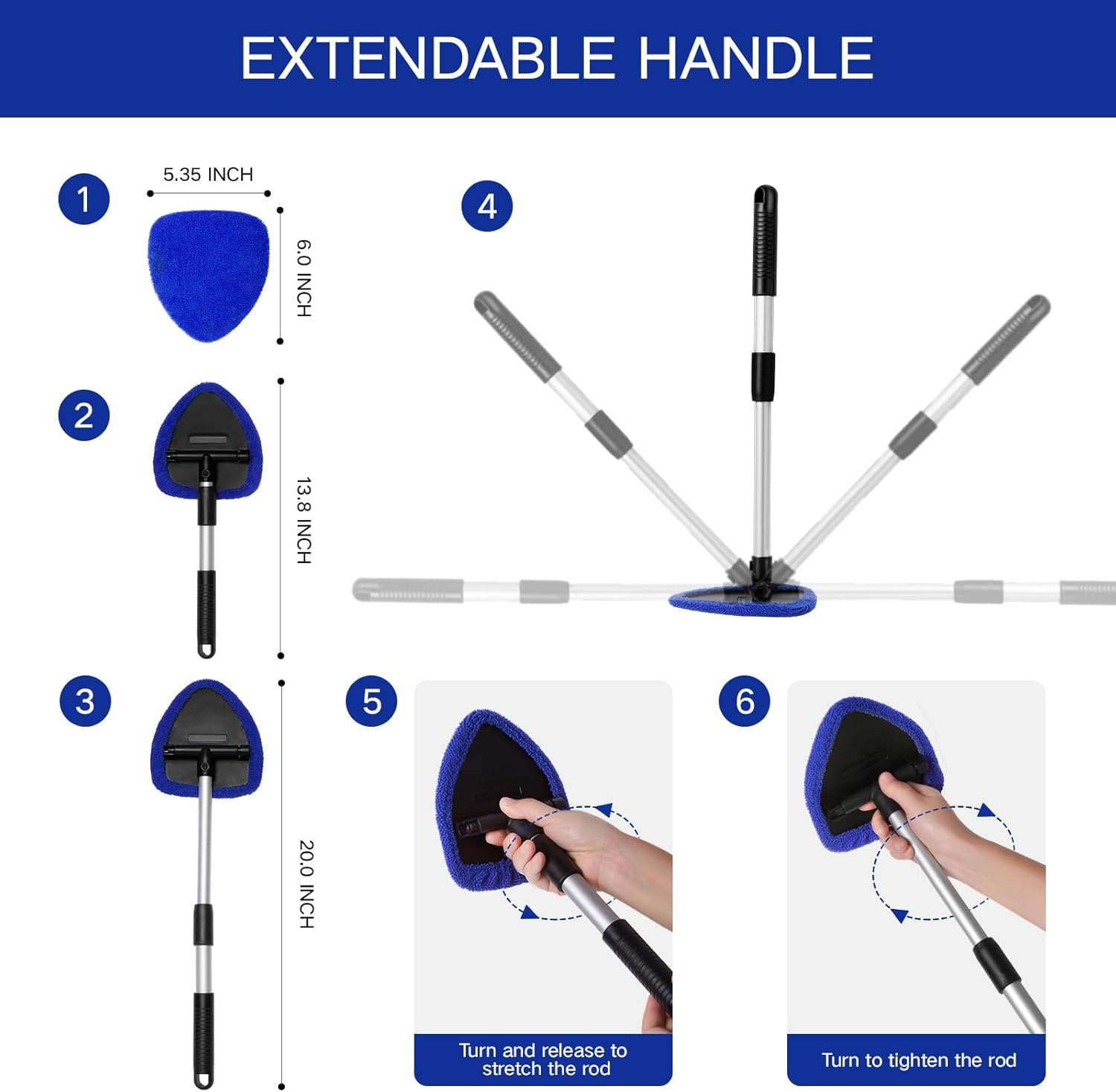 EXTENDABLE HANDLE

1

5.35 INCH

6.0 INCH

2

13.8 INCH

3

20.0 INCH

4

5

Turn and release to stretch the rod

6

Turn to tighten the rod