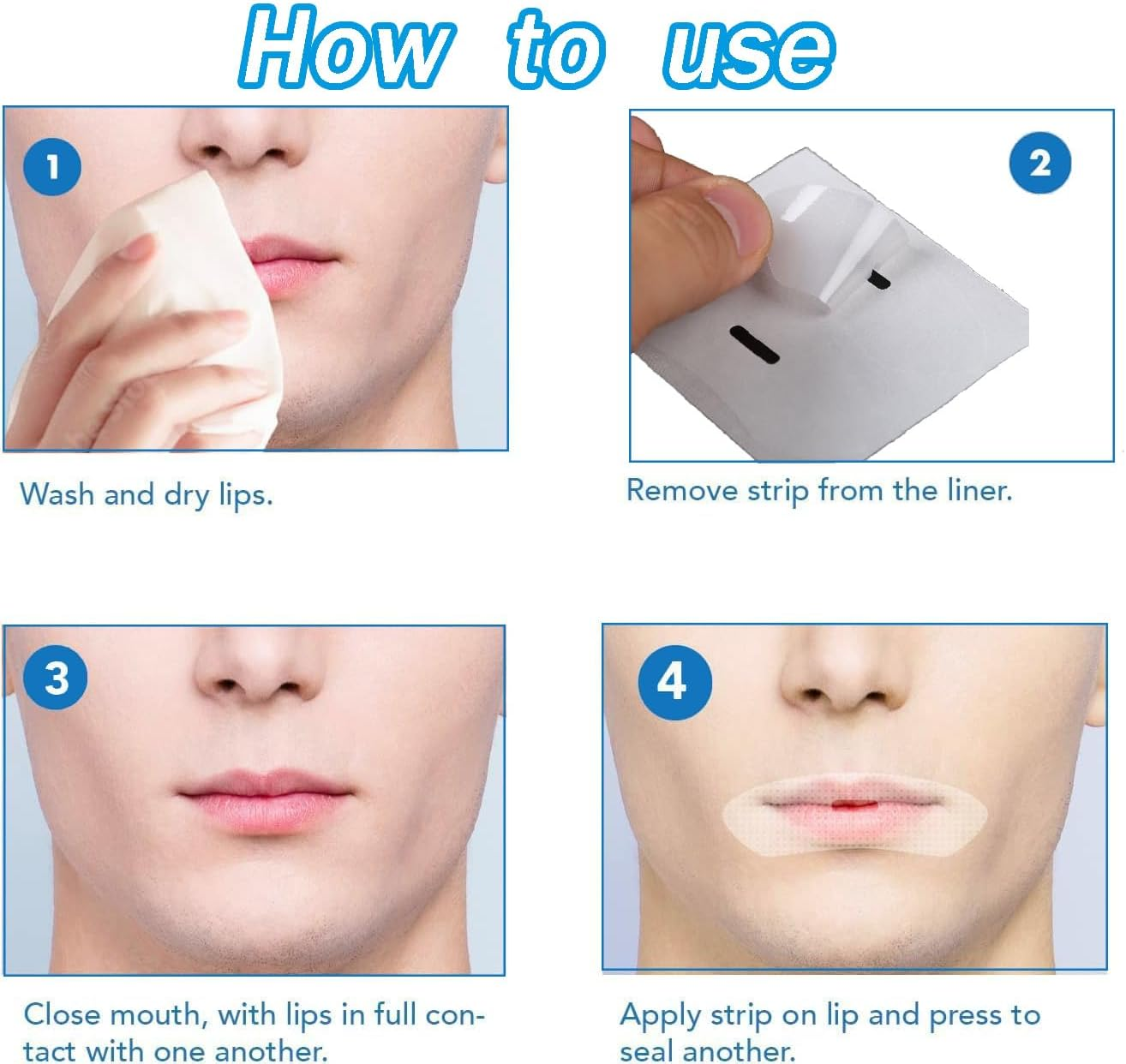 How to use

1

Wash and dry lips.

2

Remove strip from the liner.

3

Close mouth, with lips in full contact with one another.

4

Apply strip on lip and press to seal another.