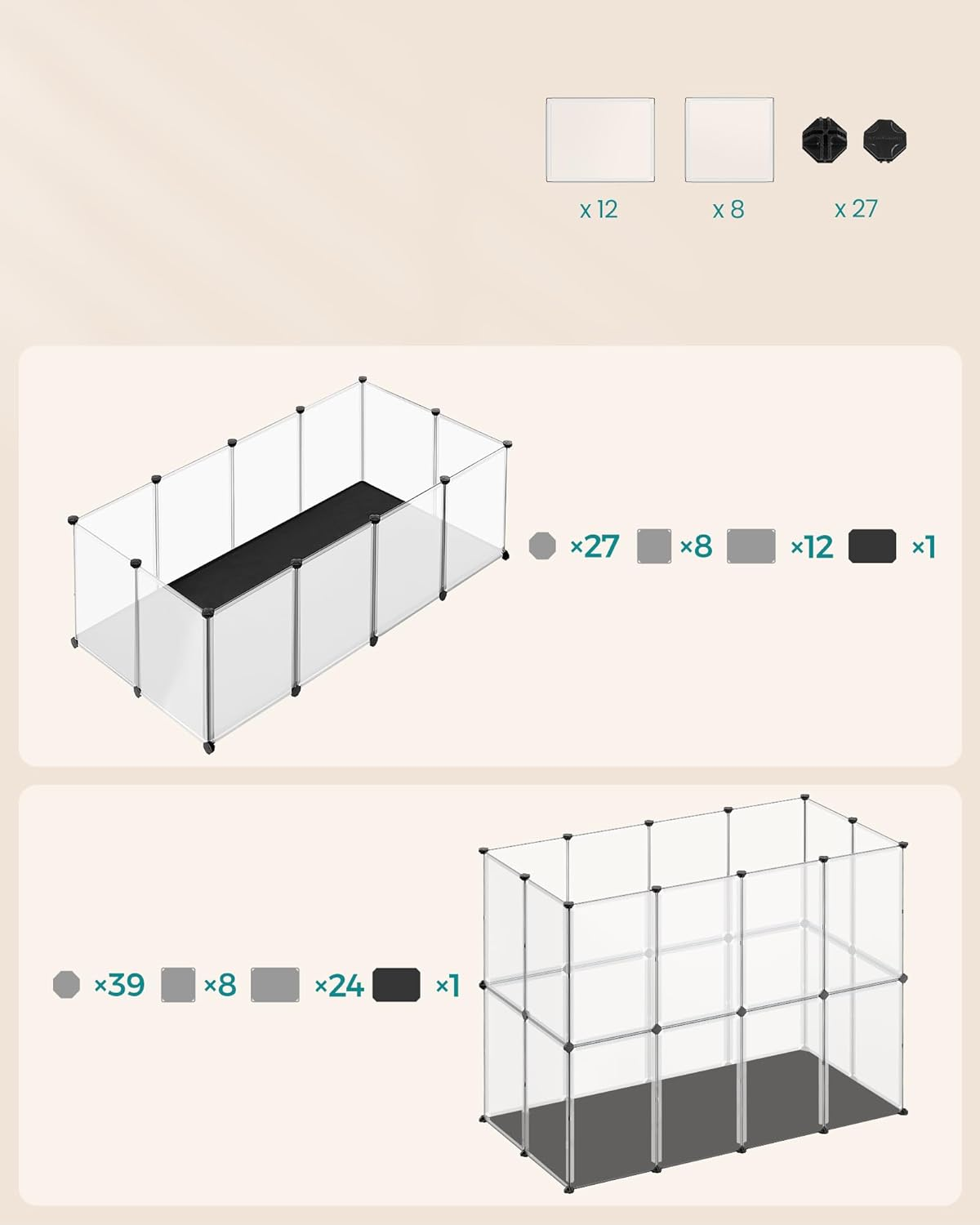 x 12 x 8 x 27

×27 ×8 ×12 ×1

×39 ×8 ×24 ×1