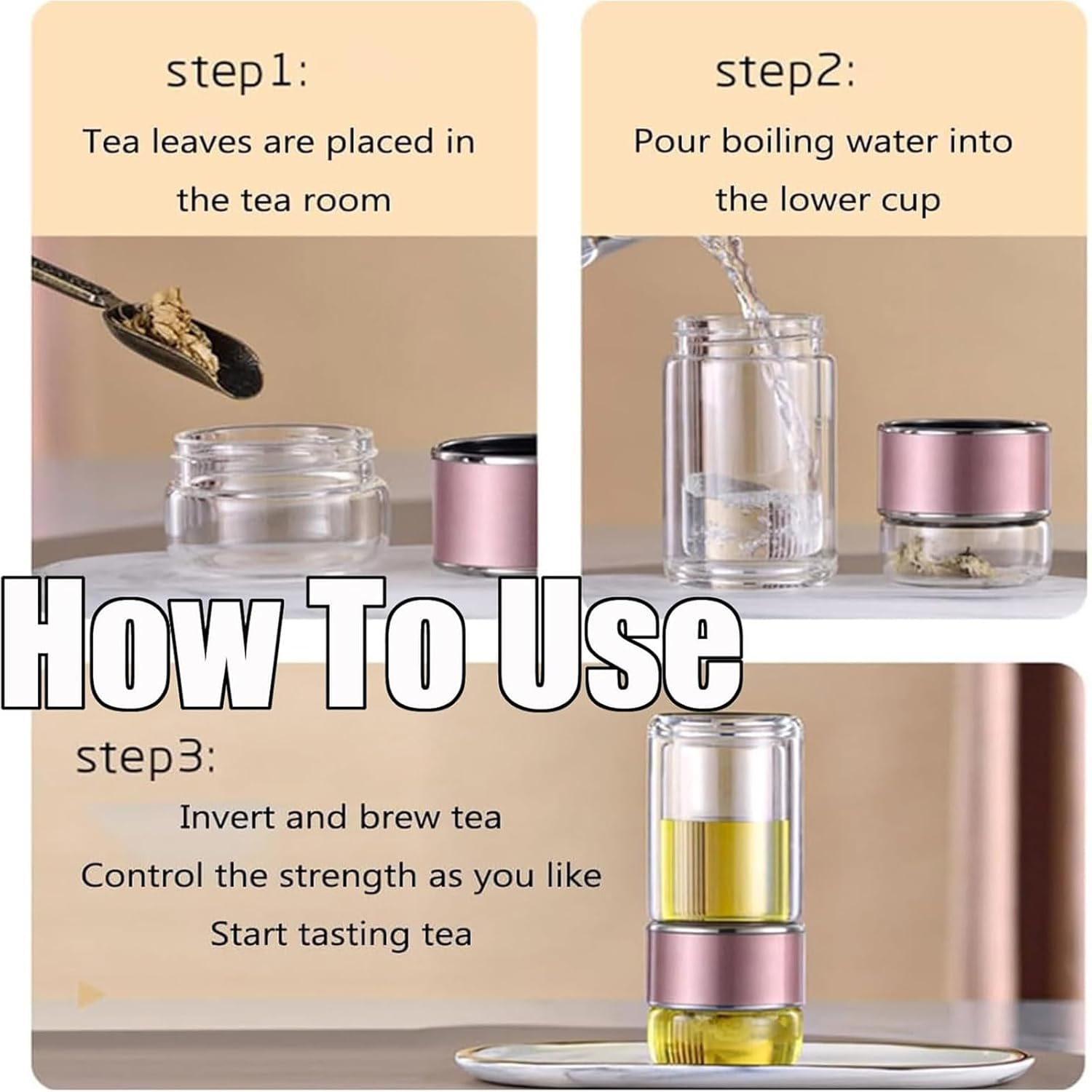 step1:

Tea leaves are placed in the tea room

step2:

Pour boiling water into the lower cup

How To Use

step3:

Invert and brew tea

Control the strength as you like

Start tasting tea