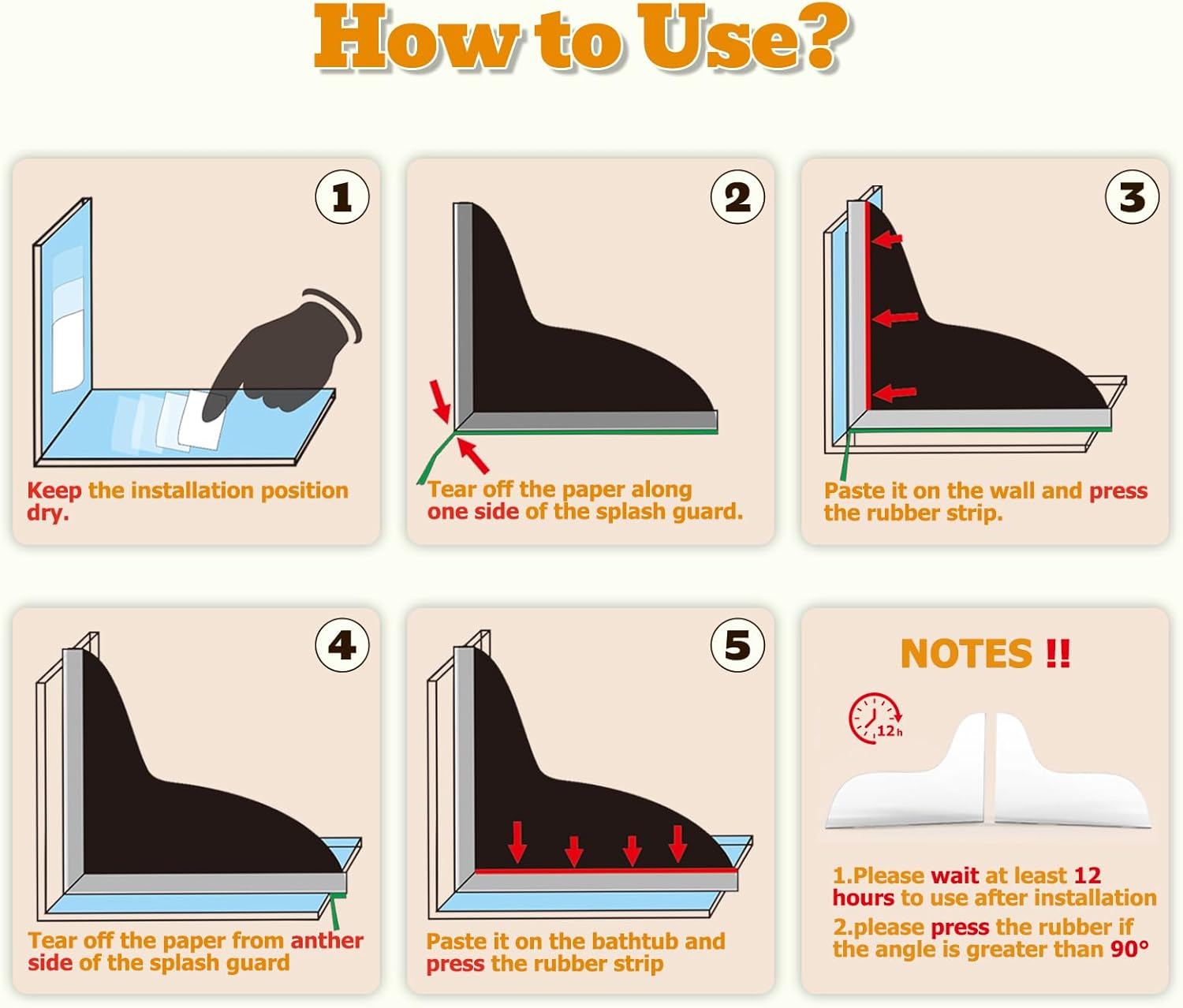 How to Use?

1

Keep the installation position dry.

2

Tear off the paper along one side of the splash guard.

3

Paste it on the wall and press the rubber strip.

4

Tear off the paper from anther side of the splash guard

5

Paste it on the bathtub and press the rubber strip

NOTES !!

12h

1.Please wait at least 12 hours to use after installation

2.please press the rubber if the angle is greater than 90°