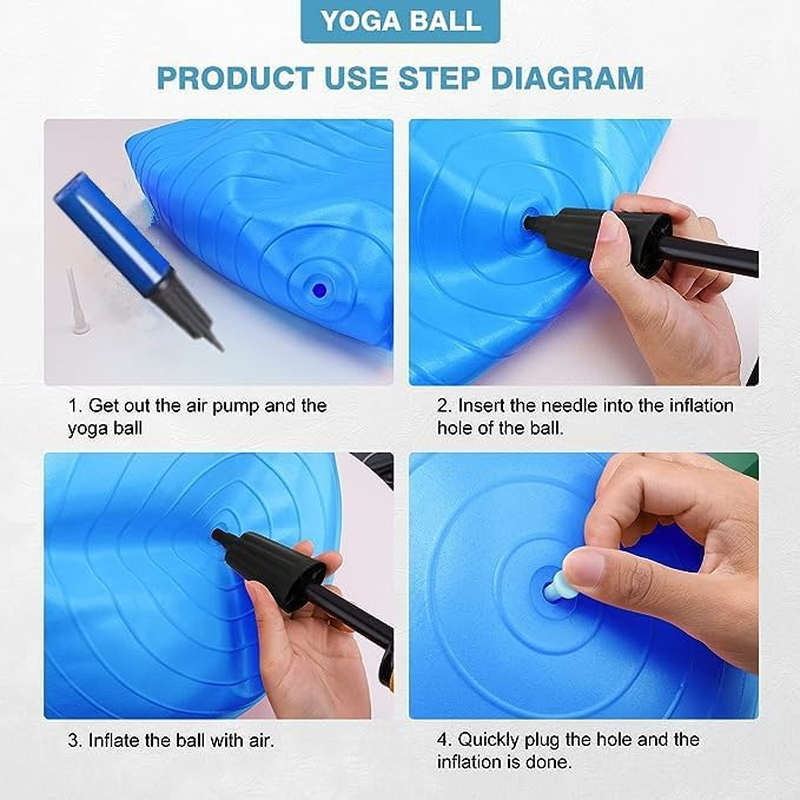 YOGA BALL

PRODUCT USE STEP DIAGRAM

1. Get out the air pump and the yoga ball

2. Insert the needle into the inflation hole of the ball.

3. Inflate the ball with air.

4. Quickly plug the hole and the inflation is done.