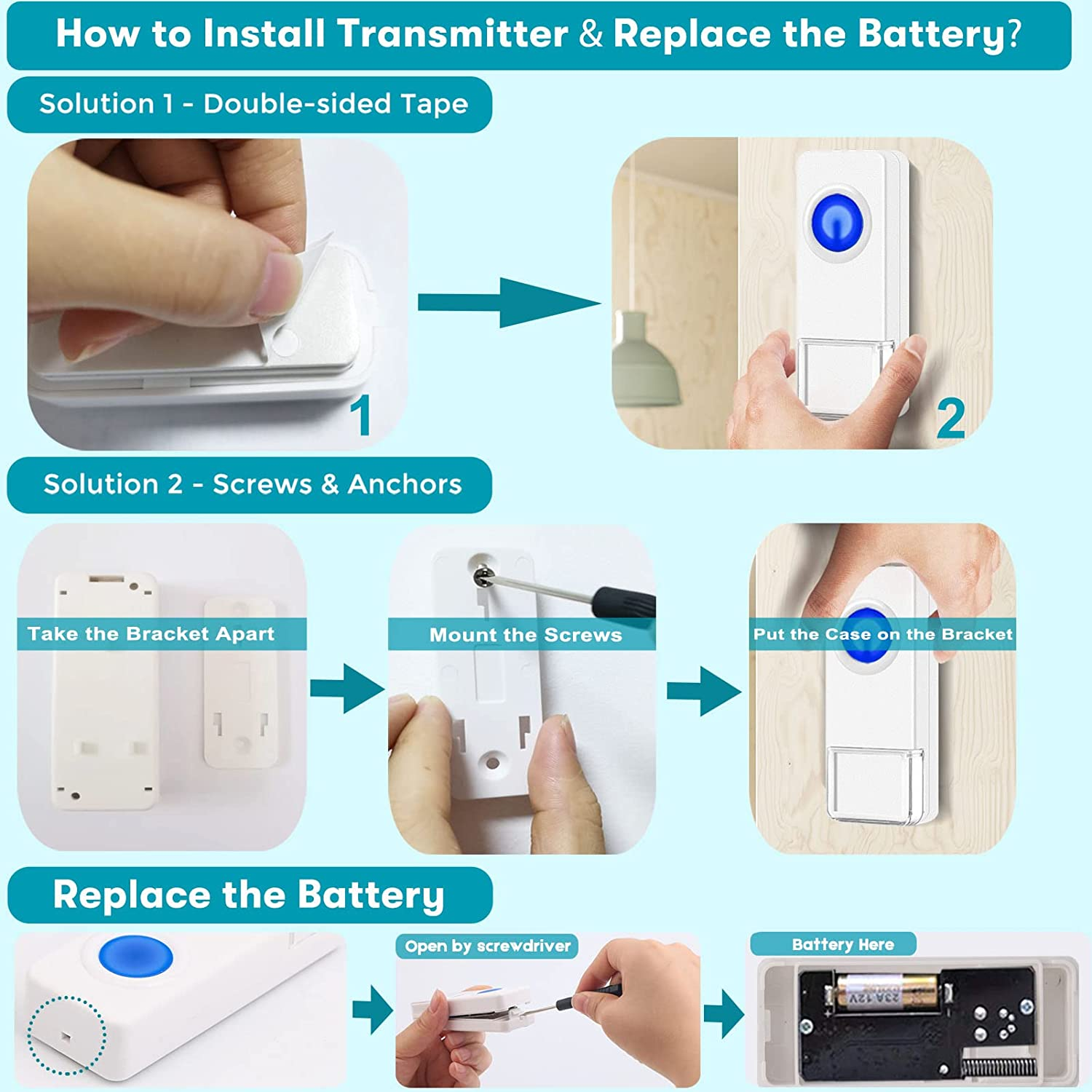 How to Install Transmitter & Replace the Battery?

Solution 1 - Double-sided Tape

1

2

Solution 2 - Screws & Anchors

Take the Bracket Apart

Mount the Screws

Put the Case on the Bracket

Replace the Battery

Open by screwdriver

Battery Here

23A 12V