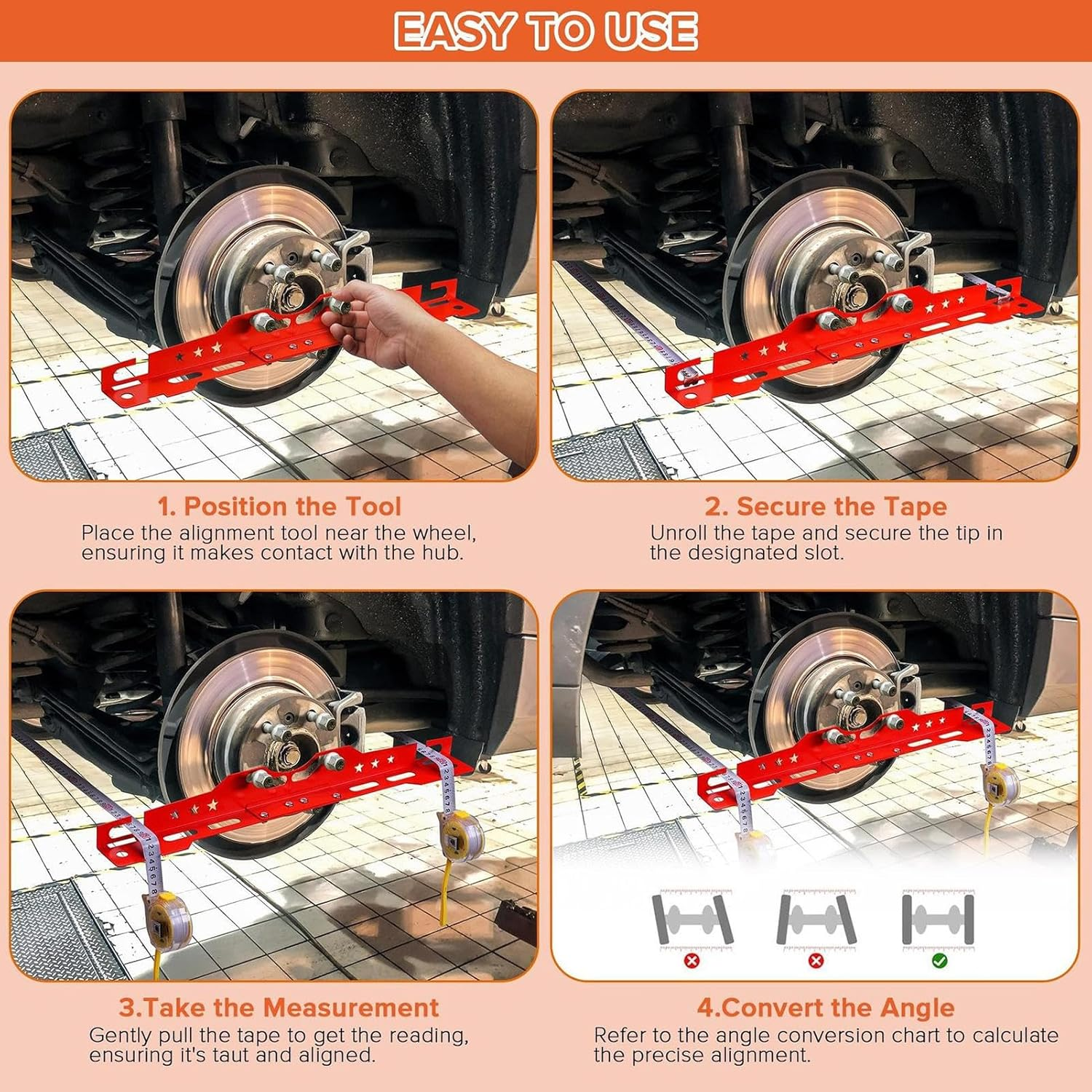 EASY TO USE

1. Position the Tool
Place the alignment tool near the wheel, ensuring it makes contact with the hub.

2. Secure the Tape
Unroll the tape and secure the tip in the designated slot.

3.Take the Measurement
Gently pull the tape to get the reading, ensuring it's taut and aligned.

4.Convert the Angle
Refer to the angle conversion chart to calculate the precise alignment.