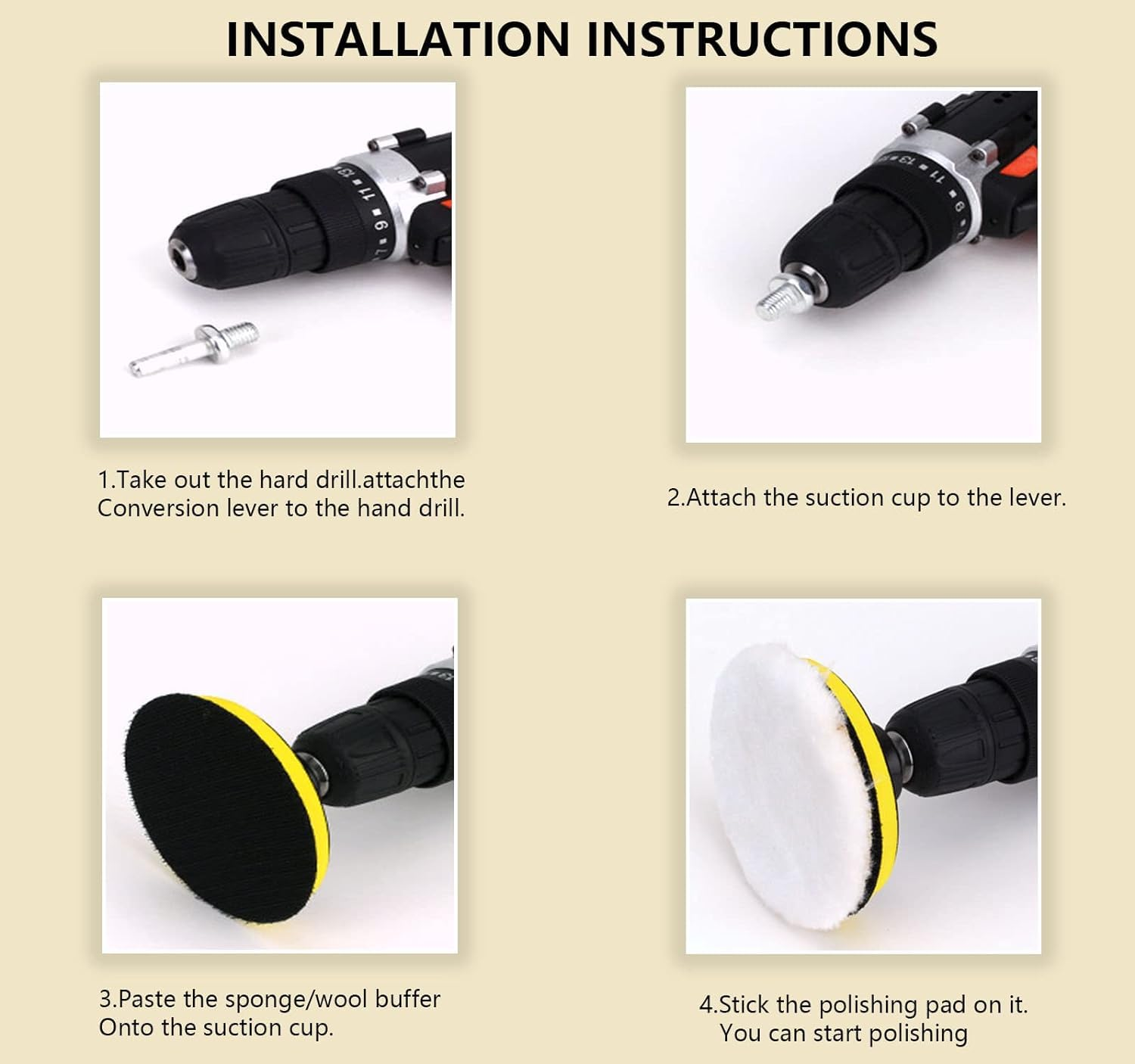 INSTALLATION INSTRUCTIONS

1.Take out the hard drill.attachthe Conversion lever to the hand drill.

2.Attach the suction cup to the lever.

3.Paste the sponge/wool buffer Onto the suction cup.

4.Stick the polishing pad on it. You can start polishing