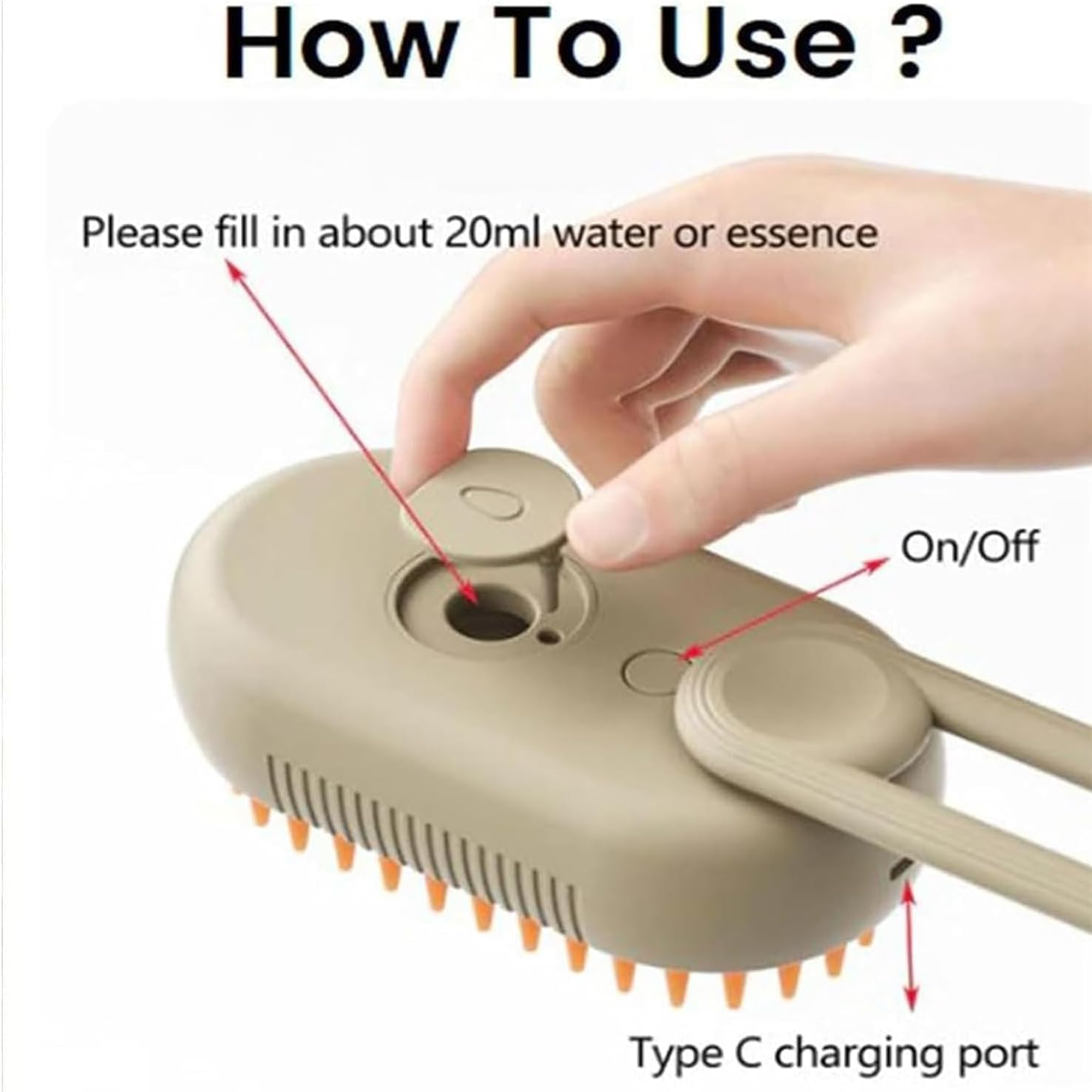 How To Use ?

Please fill in about 20ml water or essence

On/Off

Type C charging port