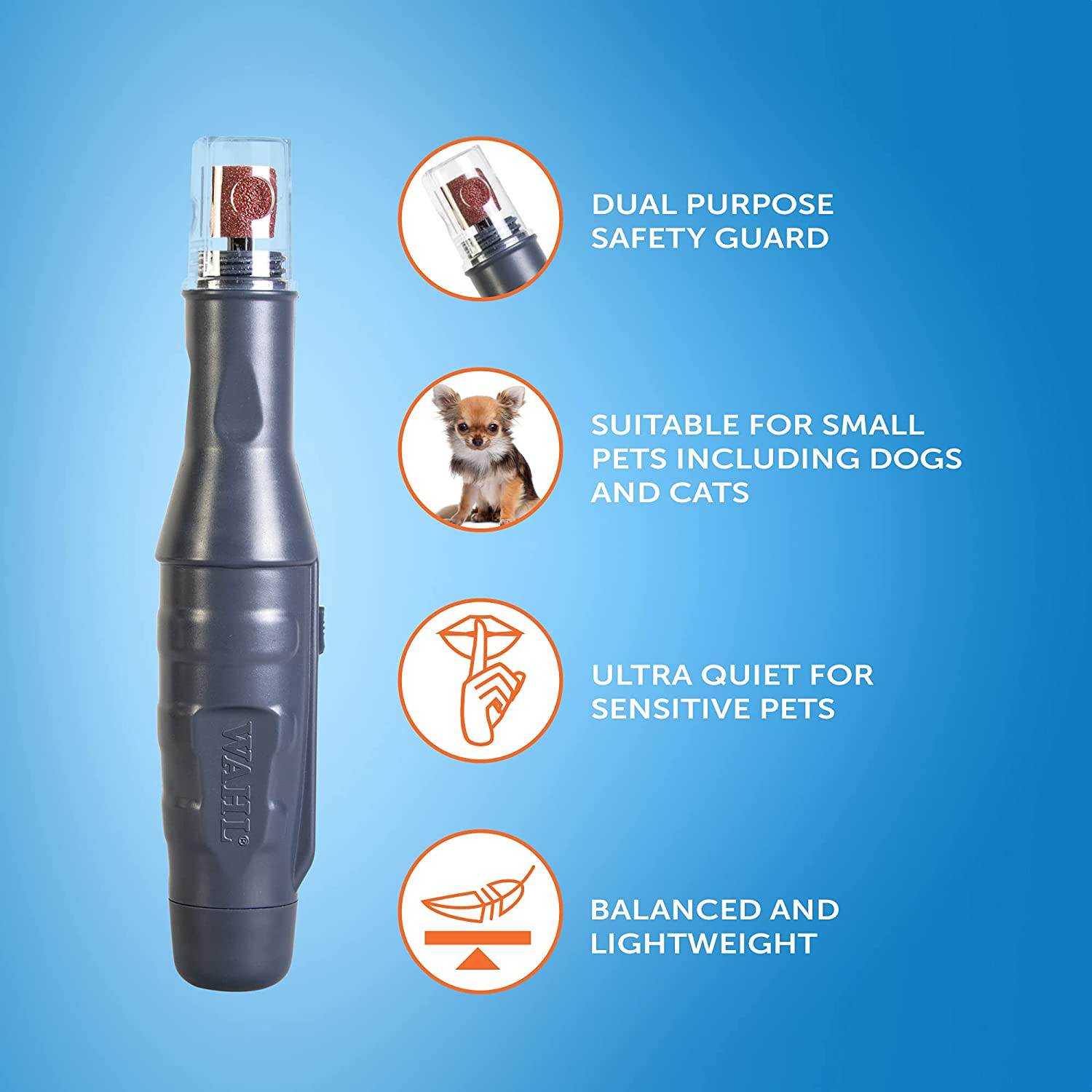 WAHL®

DUAL PURPOSE SAFETY GUARD

SUITABLE FOR SMALL PETS INCLUDING DOGS AND CATS

ULTRA QUIET FOR SENSITIVE PETS

BALANCED AND LIGHTWEIGHT