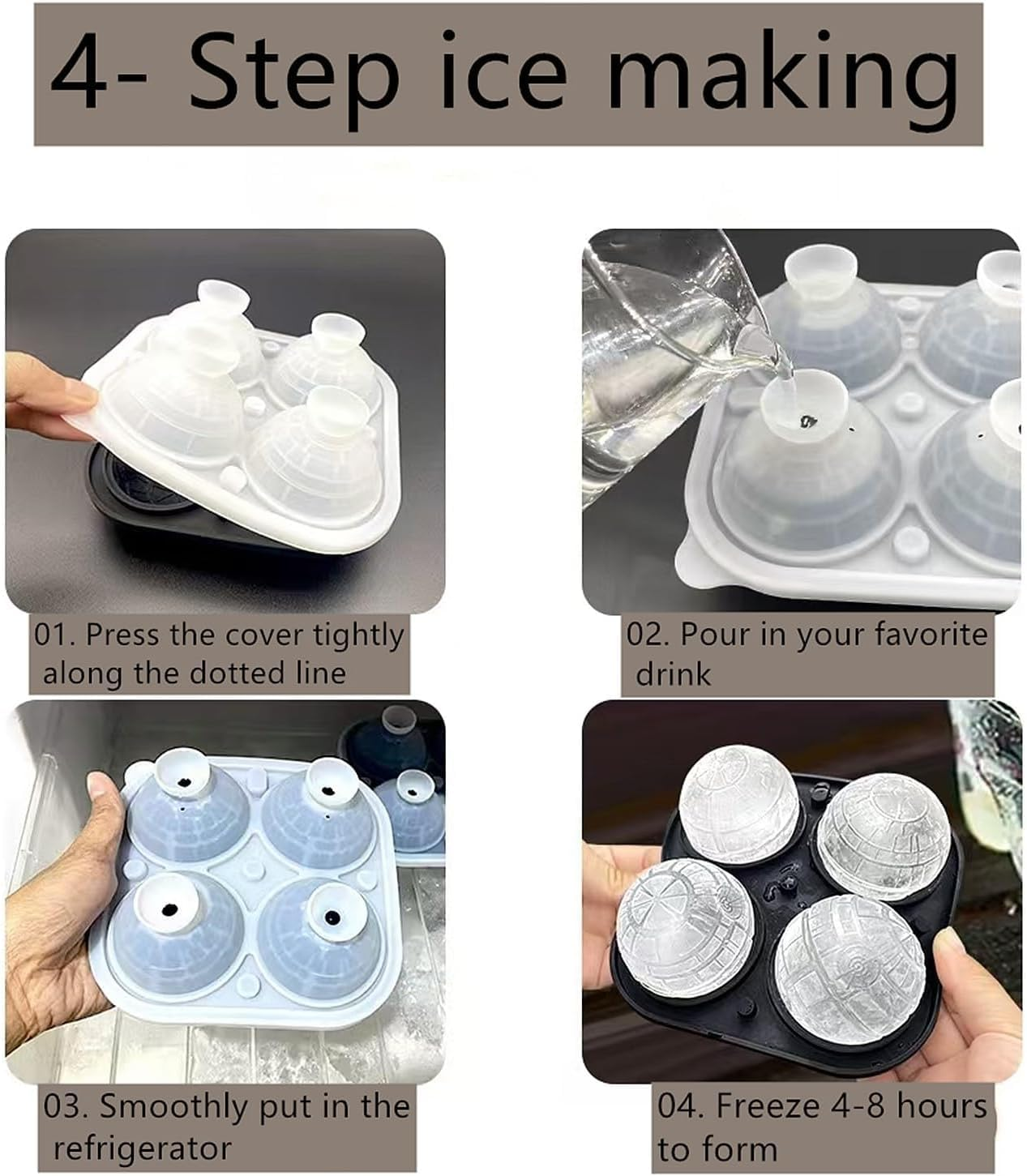 4- Step ice making

01. Press the cover tightly along the dotted line

02. Pour in your favorite drink

03. Smoothly put in the refrigerator

04. Freeze 4-8 hours to form