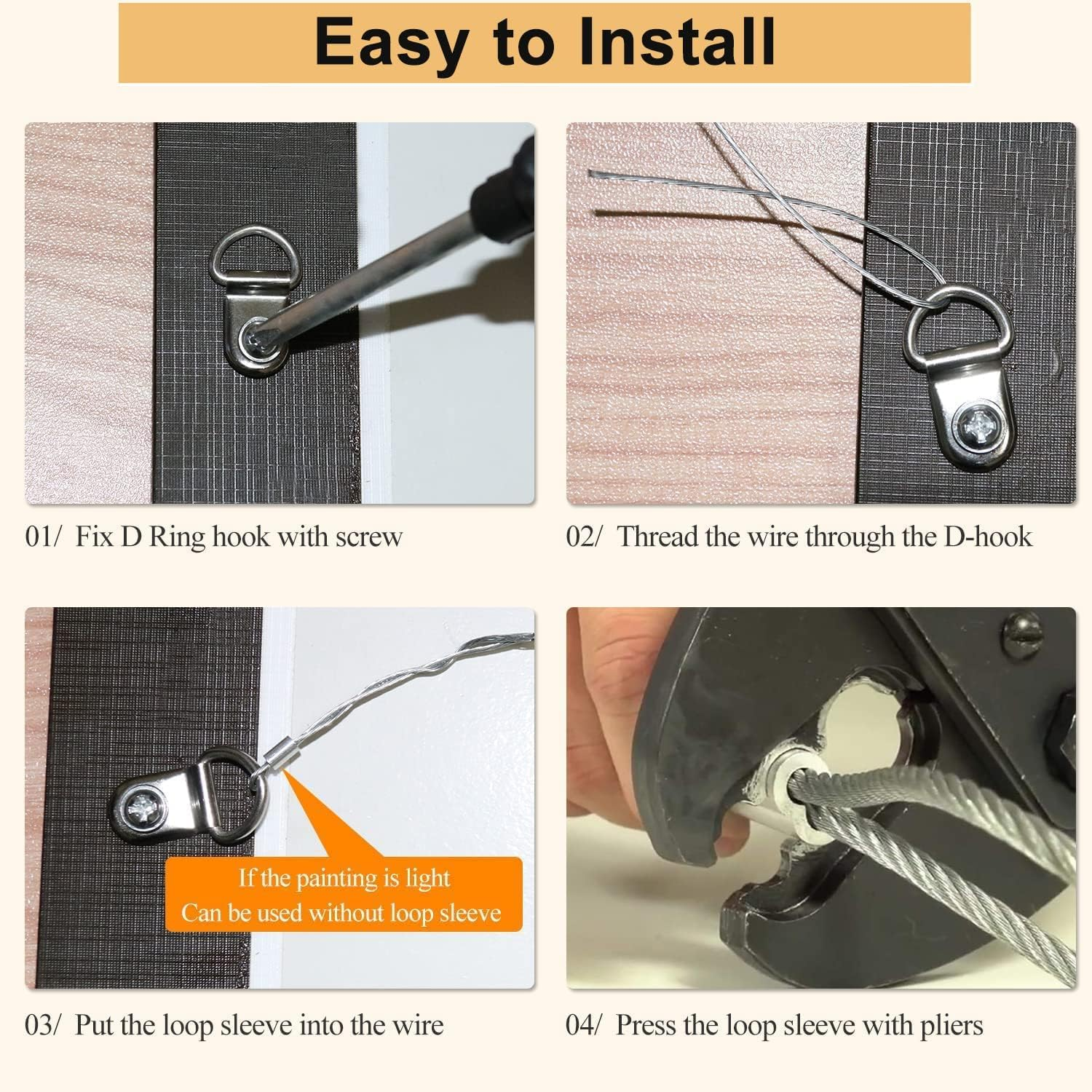 Easy to Install

01/ Fix D Ring hook with screw

02/ Thread the wire through the D-hook

If the painting is light
Can be used without loop sleeve

03/ Put the loop sleeve into the wire

04/ Press the loop sleeve with pliers