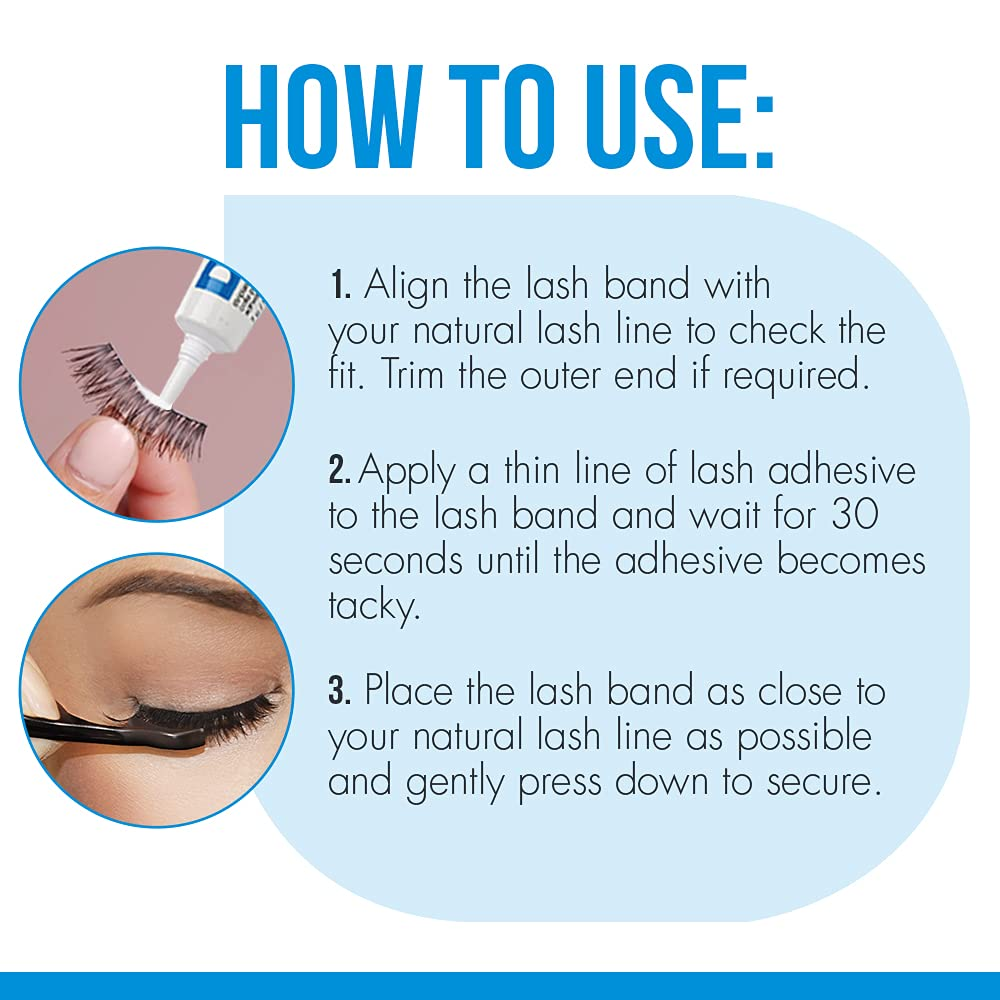 HOW TO USE:

1. Align the lash band with your natural lash line to check the fit. Trim the outer end if required.

2. Apply a thin line of lash adhesive to the lash band and wait for 30 seconds until the adhesive becomes tacky.

3. Place the lash band as close to your natural lash line as possible and gently press down to secure.