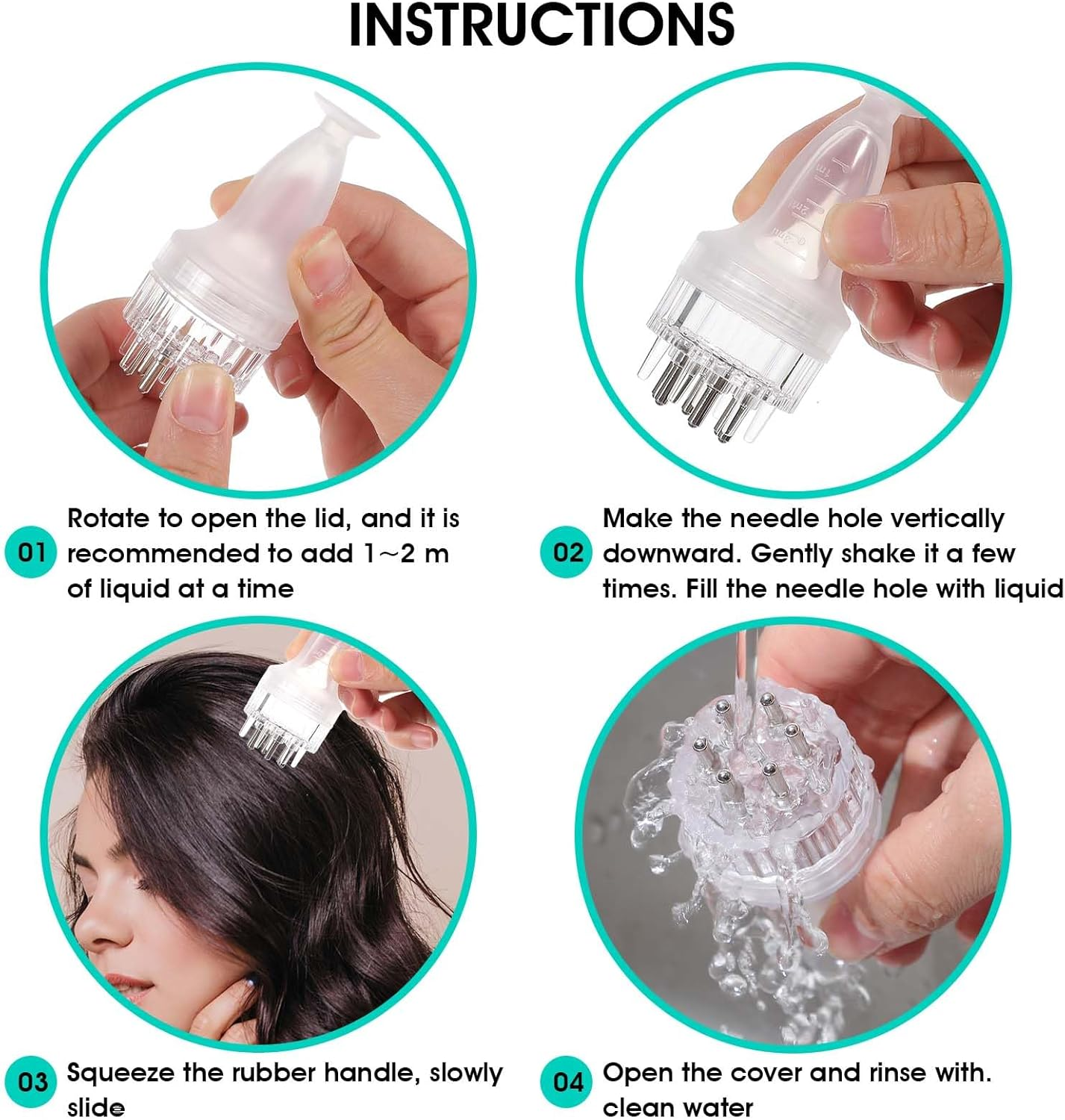 INSTRUCTIONS

01 Rotate to open the lid, and it is recommended to add 1～2 m of liquid at a time

02 Make the needle hole vertically downward. Gently shake it a few times. Fill the needle hole with liquid

03 Squeeze the rubber handle, slowly slide

04 Open the cover and rinse with. clean water