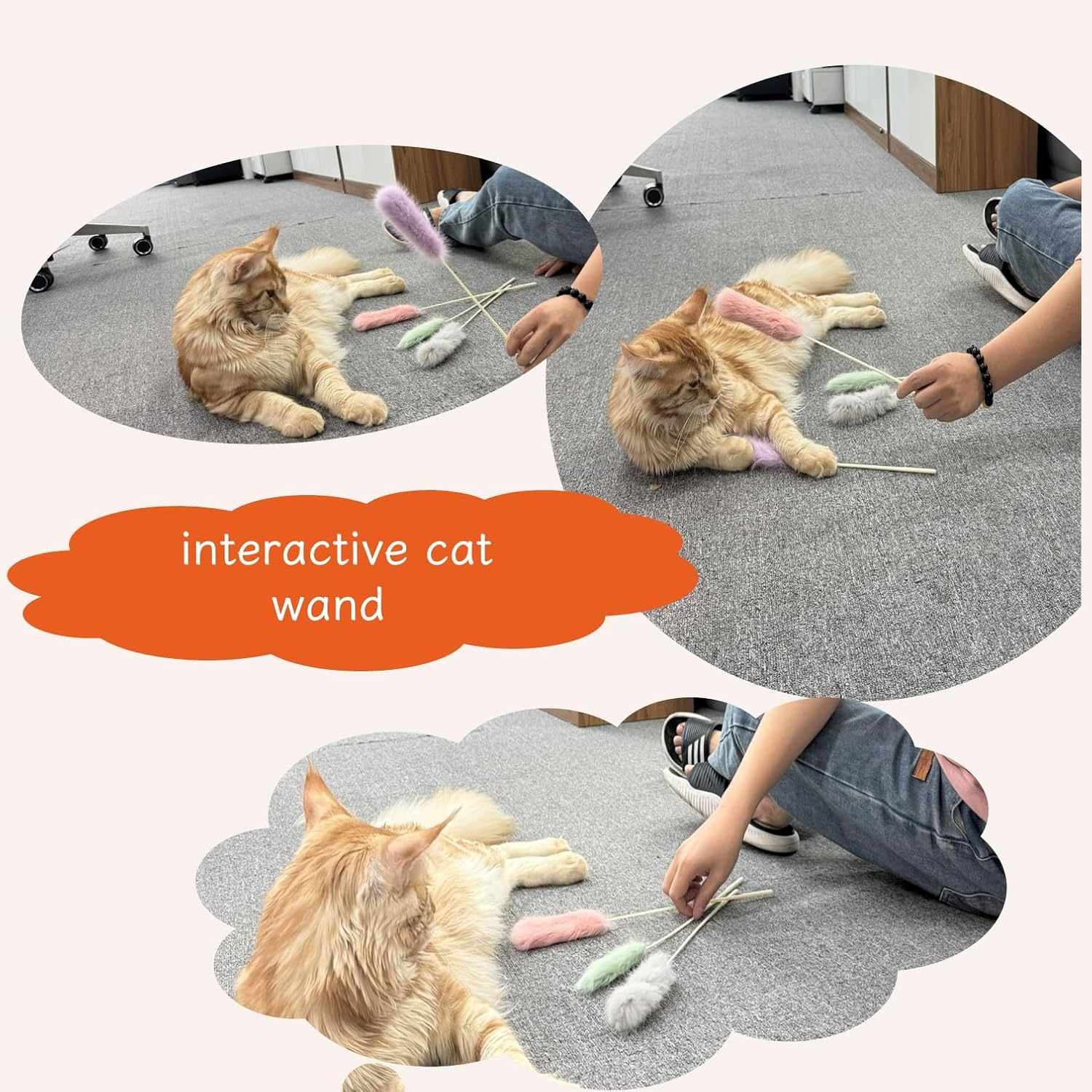 interactive cat wand