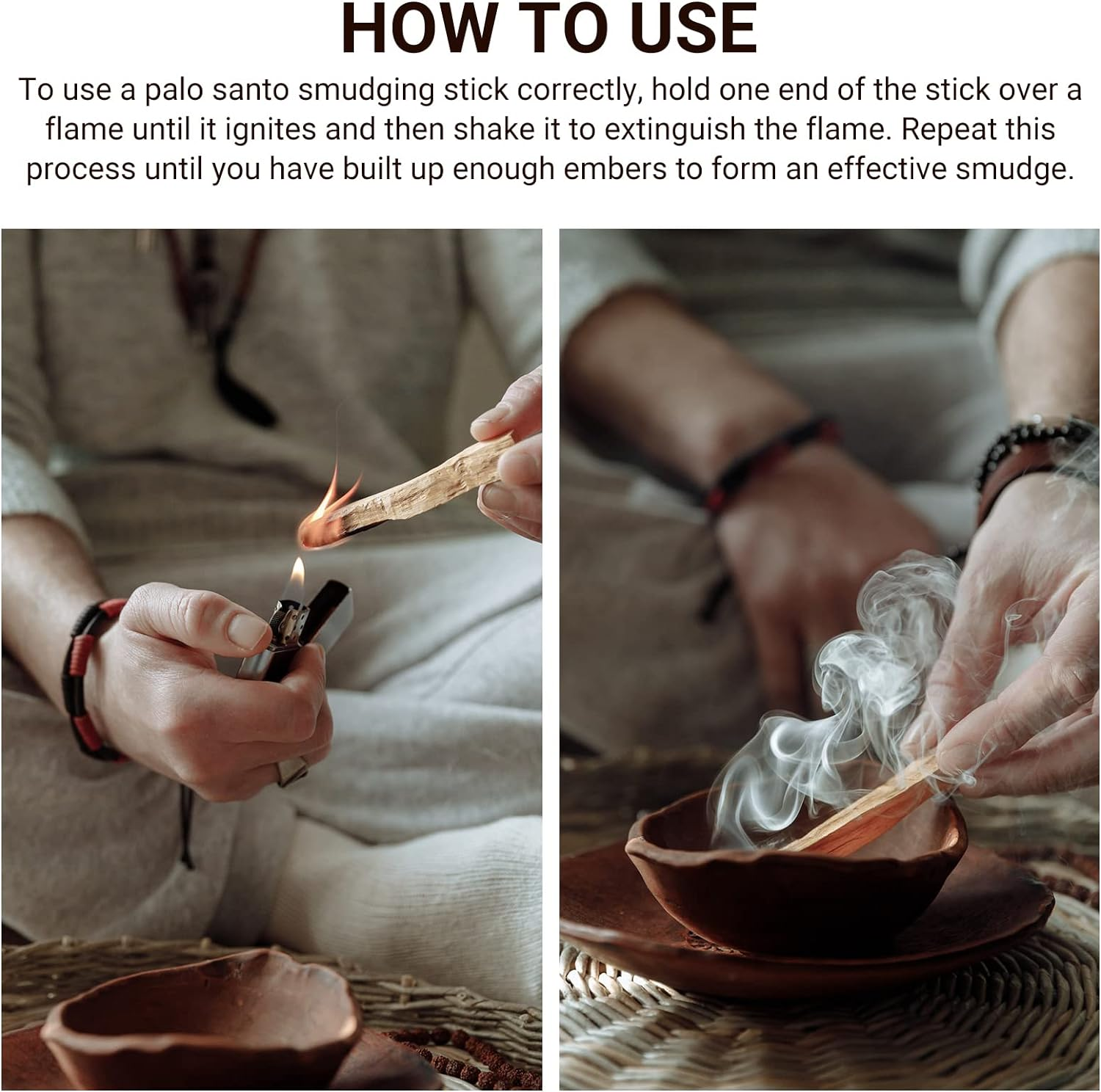 HOW TO USE

To use a palo santo smudging stick correctly, hold one end of the stick over a flame until it ignites and then shake it to extinguish the flame. Repeat this process until you have built up enough embers to form an effective smudge.