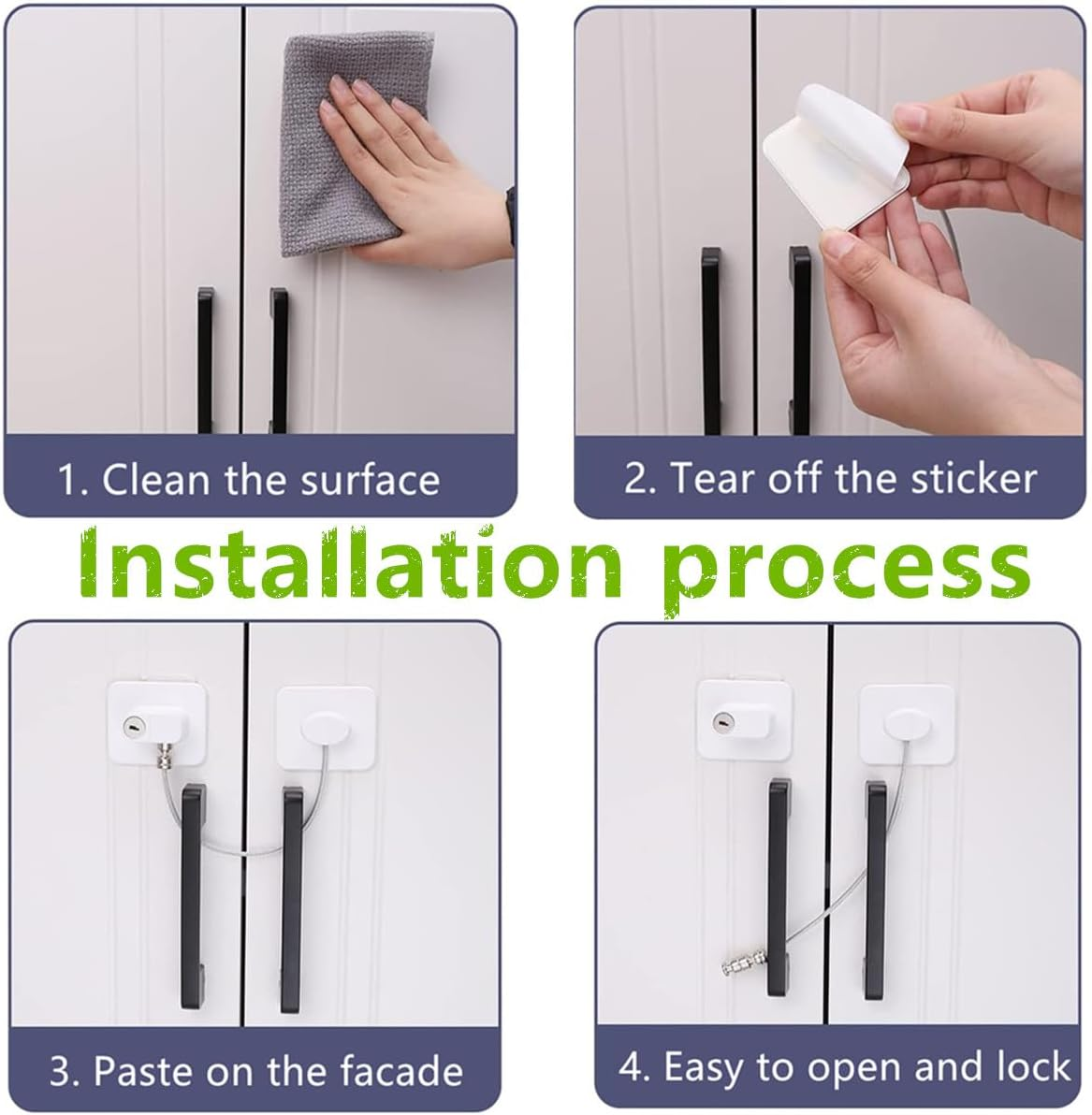 1. Clean the surface

2. Tear off the sticker

Installation process

3. Paste on the facade

4. Easy to open and lock