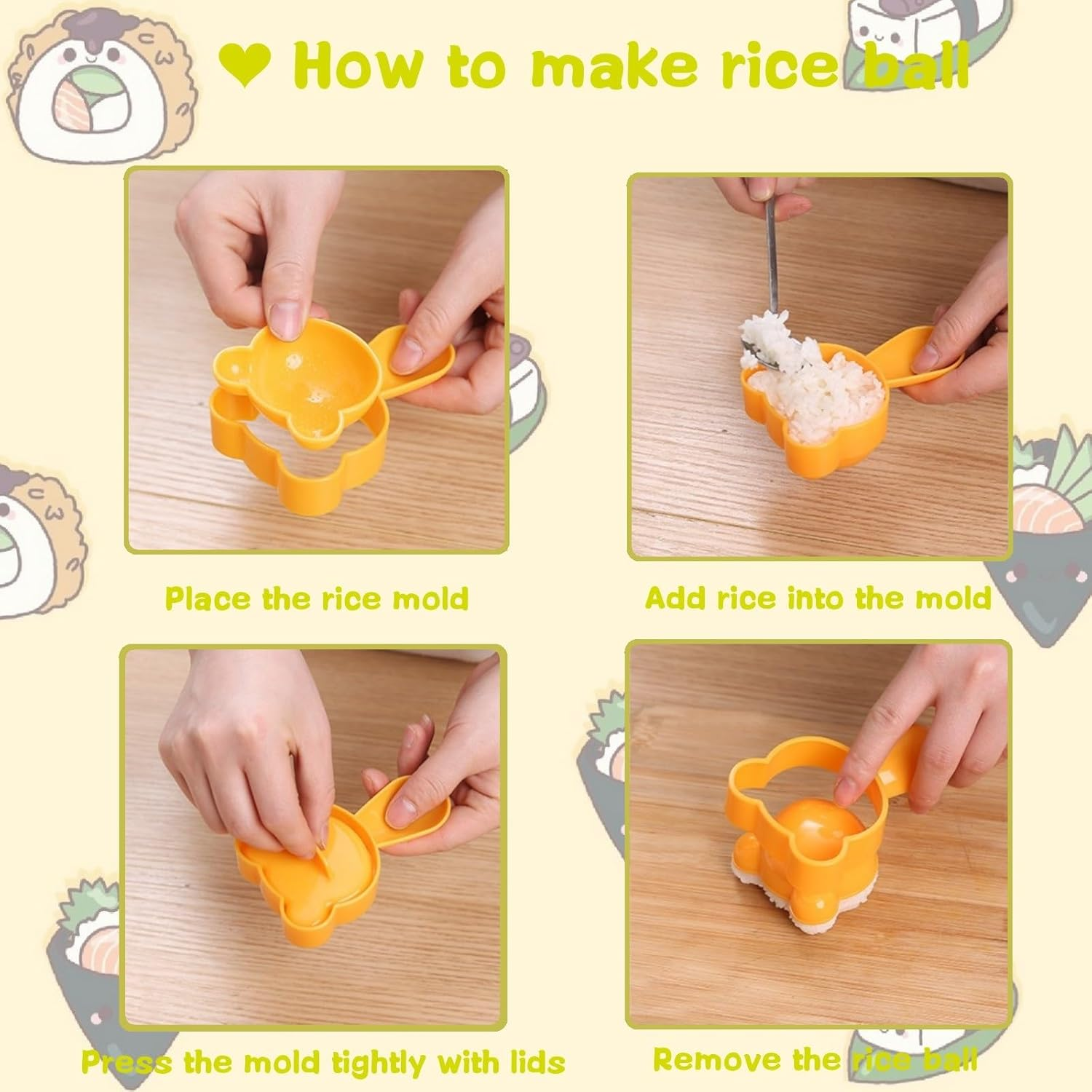 ❤ How to make rice ball

Place the rice mold

Add rice into the mold

Press the mold tightly with lids

Remove the rice ball