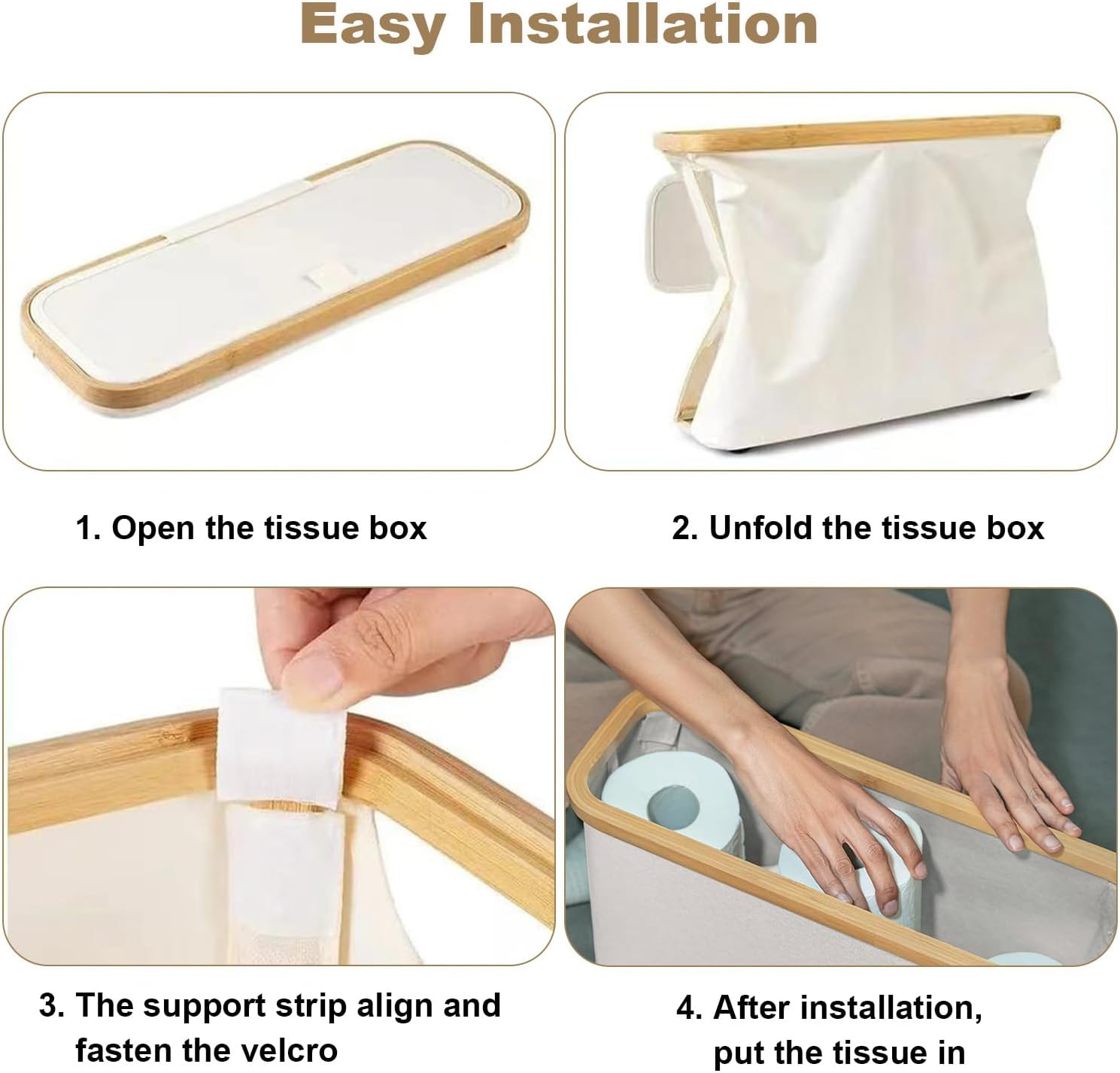 Easy Installation

1. Open the tissue box

2. Unfold the tissue box

3. The support strip align and fasten the velcro

4. After installation, put the tissue in