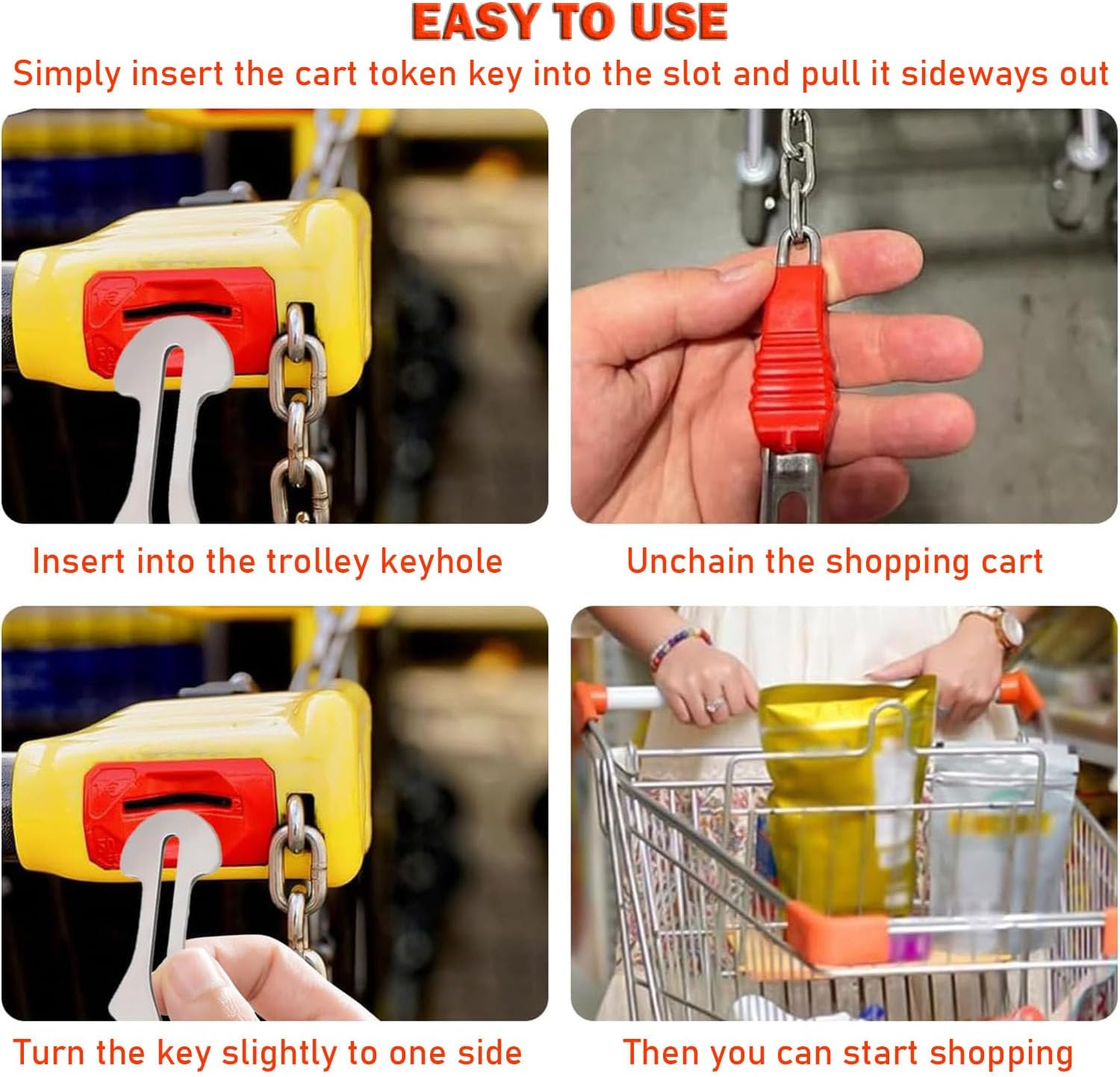 EASY TO USE

Simply insert the cart token key into the slot and pull it sideways out

Insert into the trolley keyhole

Unchain the shopping cart

Turn the key slightly to one side

Then you can start shopping