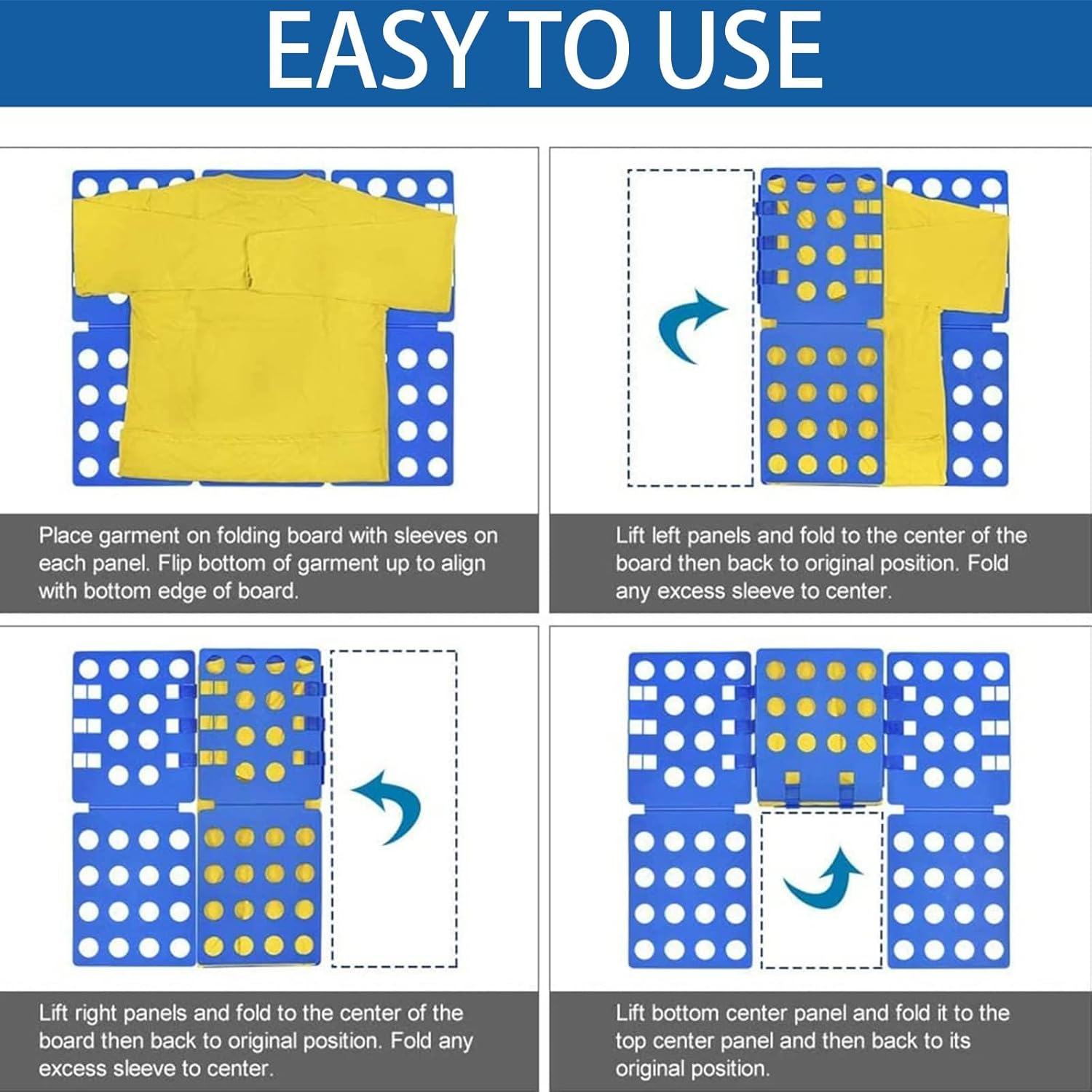 EASY TO USE

Place garment on folding board with sleeves on each panel. Flip bottom of garment up to align with bottom edge of board.

Lift left panels and fold to the center of the board then back to original position. Fold any excess sleeve to center.

Lift right panels and fold to the center of the board then back to original position. Fold any excess sleeve to center.

Lift bottom center panel and fold it to the top center panel and then back to its original position.