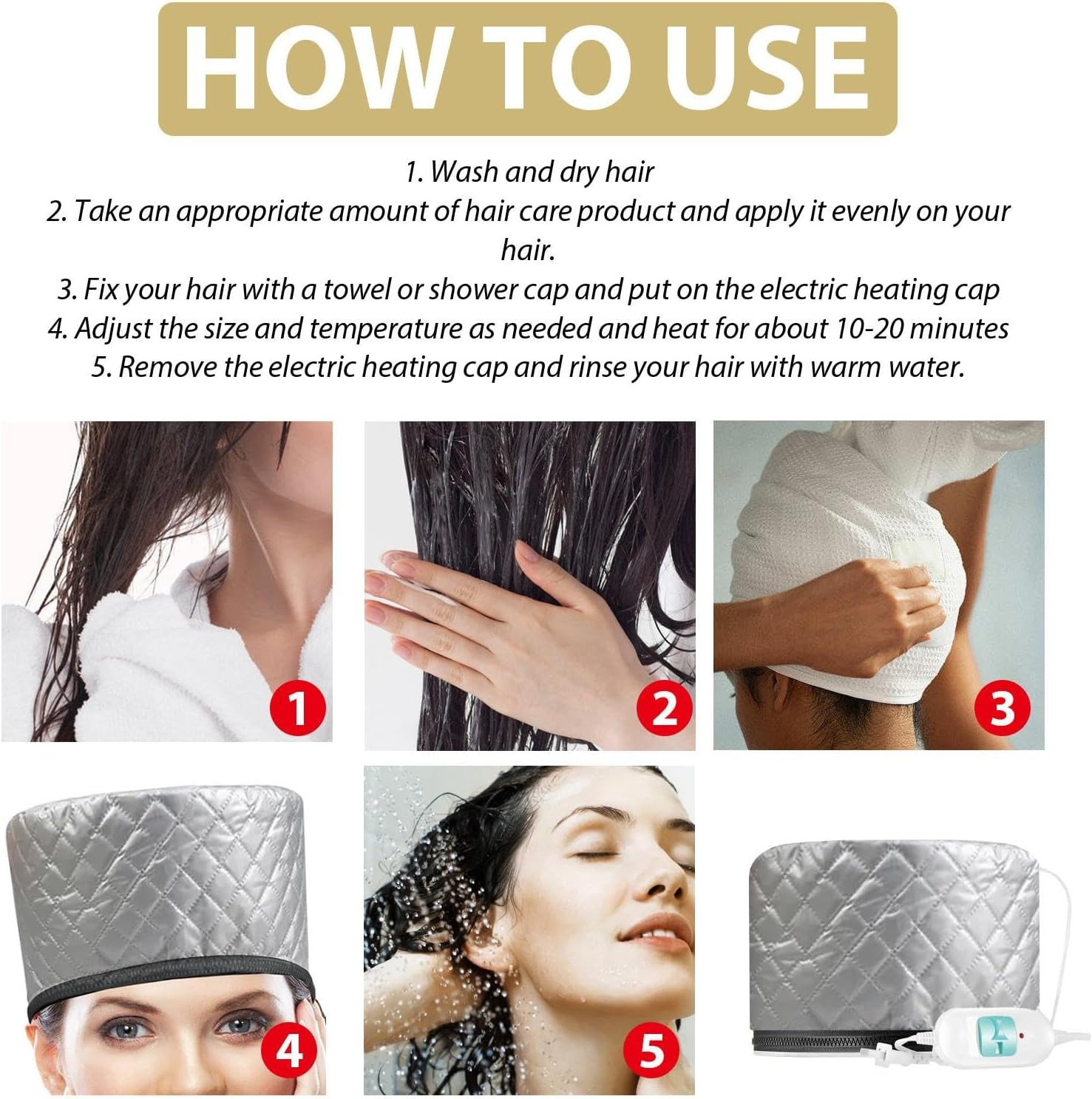 HOW TO USE

1. Wash and dry hair
2. Take an appropriate amount of hair care product and apply it evenly on your hair.
3. Fix your hair with a towel or shower cap and put on the electric heating cap
4. Adjust the size and temperature as needed and heat for about 10-20 minutes
5. Remove the electric heating cap and rinse your hair with warm water.

1

2

3

4

5