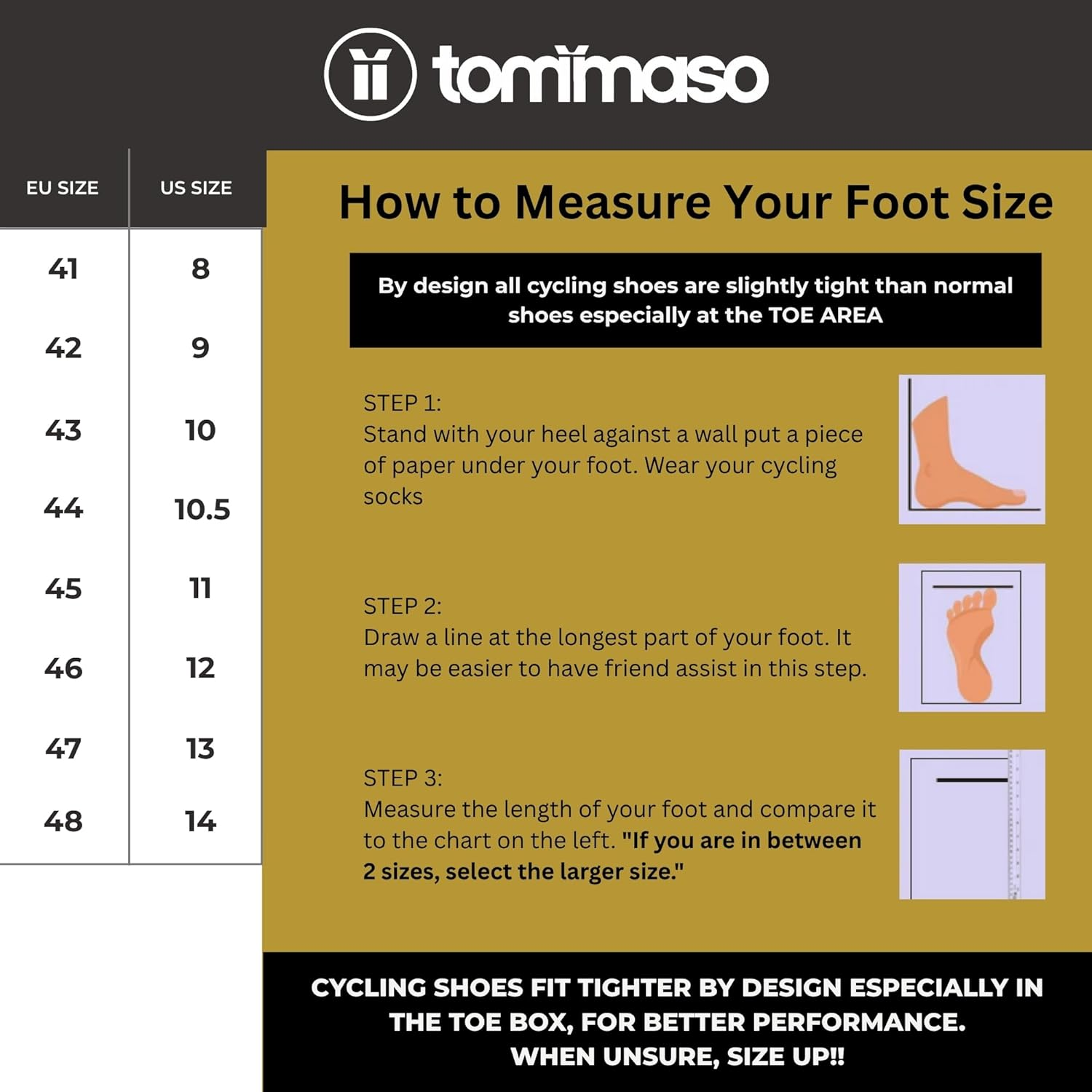 tommaso

| EU SIZE | US SIZE |
|---|---|
| 41 | 8 |
| 42 | 9 |
| 43 | 10 |
| 44 | 10.5 |
| 45 | 11 |
| 46 | 12 |
| 47 | 13 |
| 48 | 14 |

How to Measure Your Foot Size

By design all cycling shoes are slightly tight than normal shoes especially at the TOE AREA

STEP 1:
Stand with your heel against a wall put a piece of paper under your foot. Wear your cycling socks

STEP 2:
Draw a line at the longest part of your foot. It may be easier to have friend assist in this step.

STEP 3:
Measure the length of your foot and compare it to the chart on the left. "If you are in between 2 sizes, select the larger size."

CYCLING SHOES FIT TIGHTER BY DESIGN ESPECIALLY IN THE TOE BOX, FOR BETTER PERFORMANCE. WHEN UNSURE, SIZE UP!!