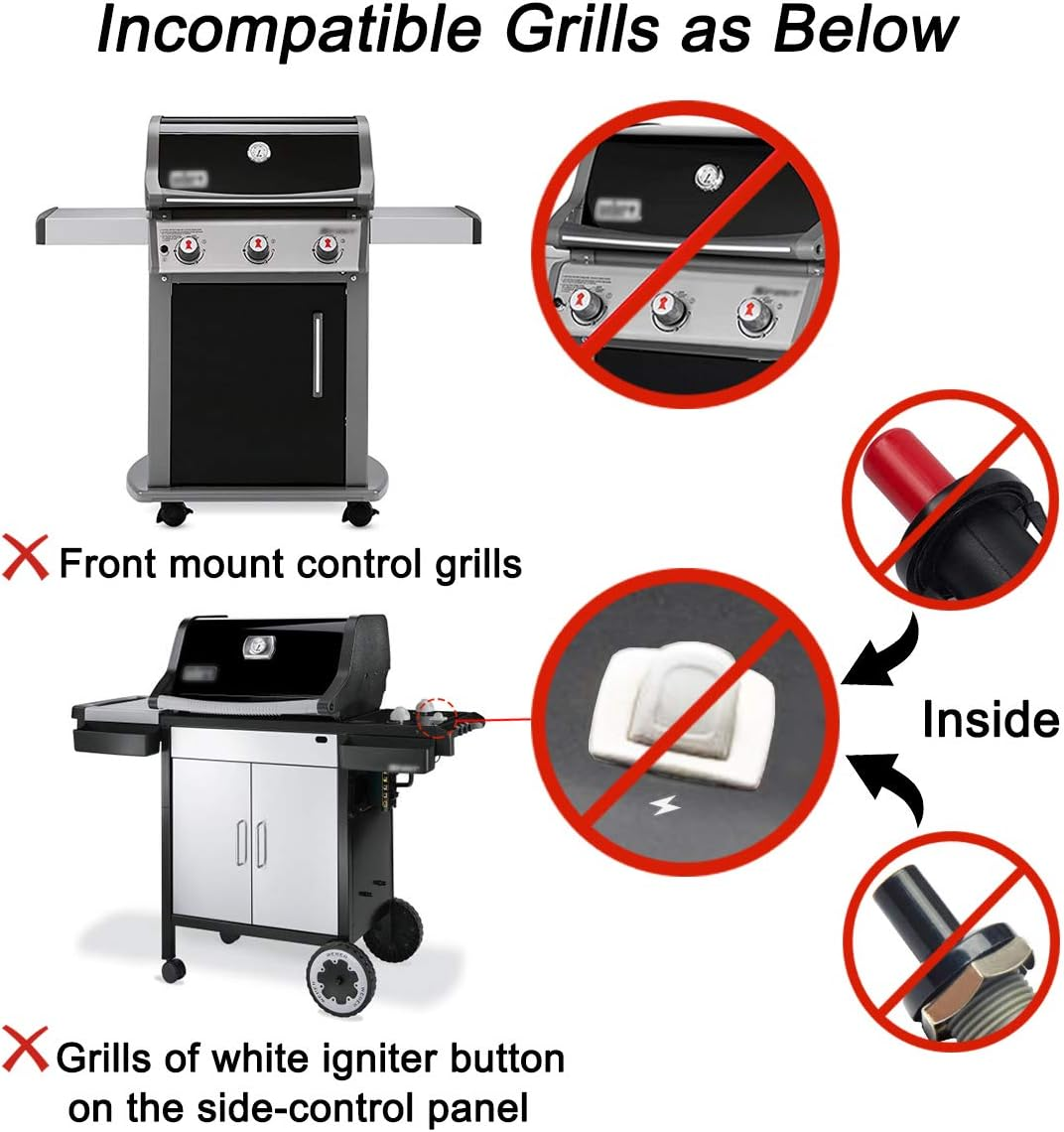 Incompatible Grills as Below

Front mount control grills

Inside

Grills of white igniter button on the side-control panel