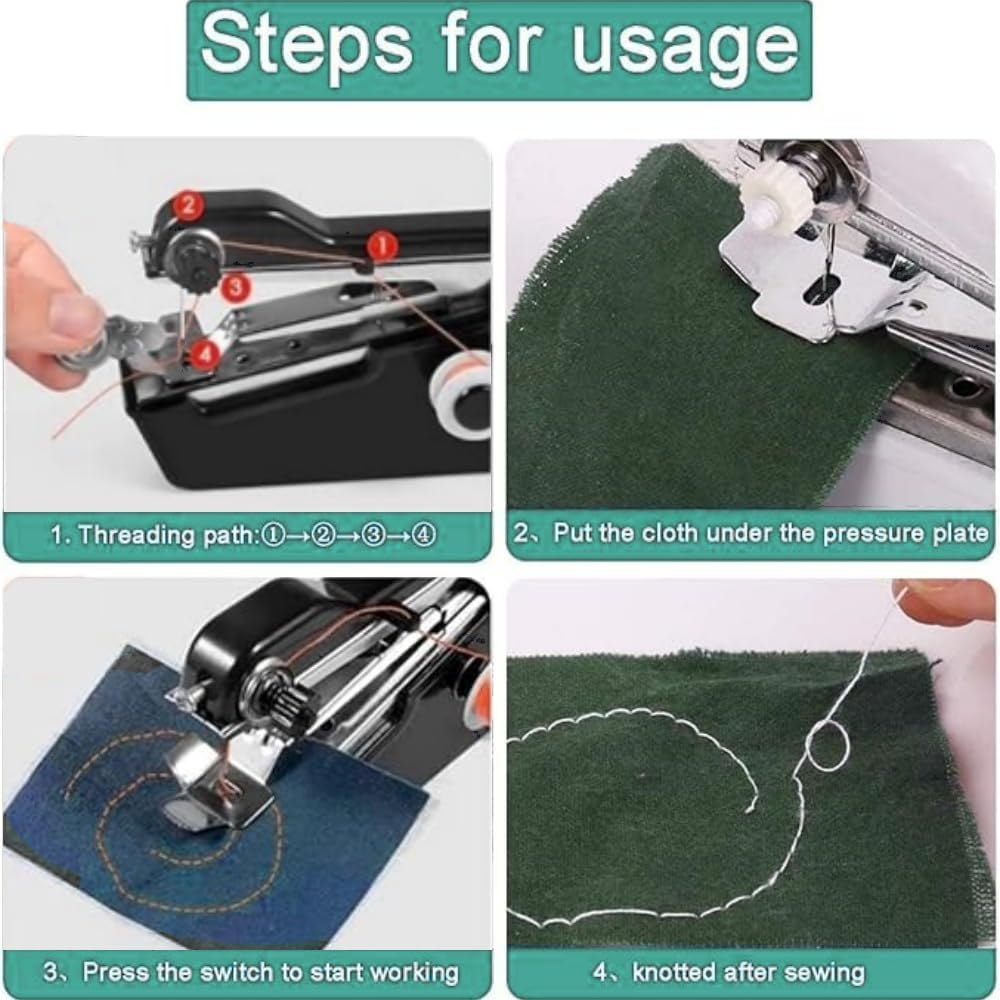 Steps for usage

2

1

3

4

1. Threading path:①→②→③→④

2、Put the cloth under the pressure plate

3、Press the switch to start working

4、knotted after sewing