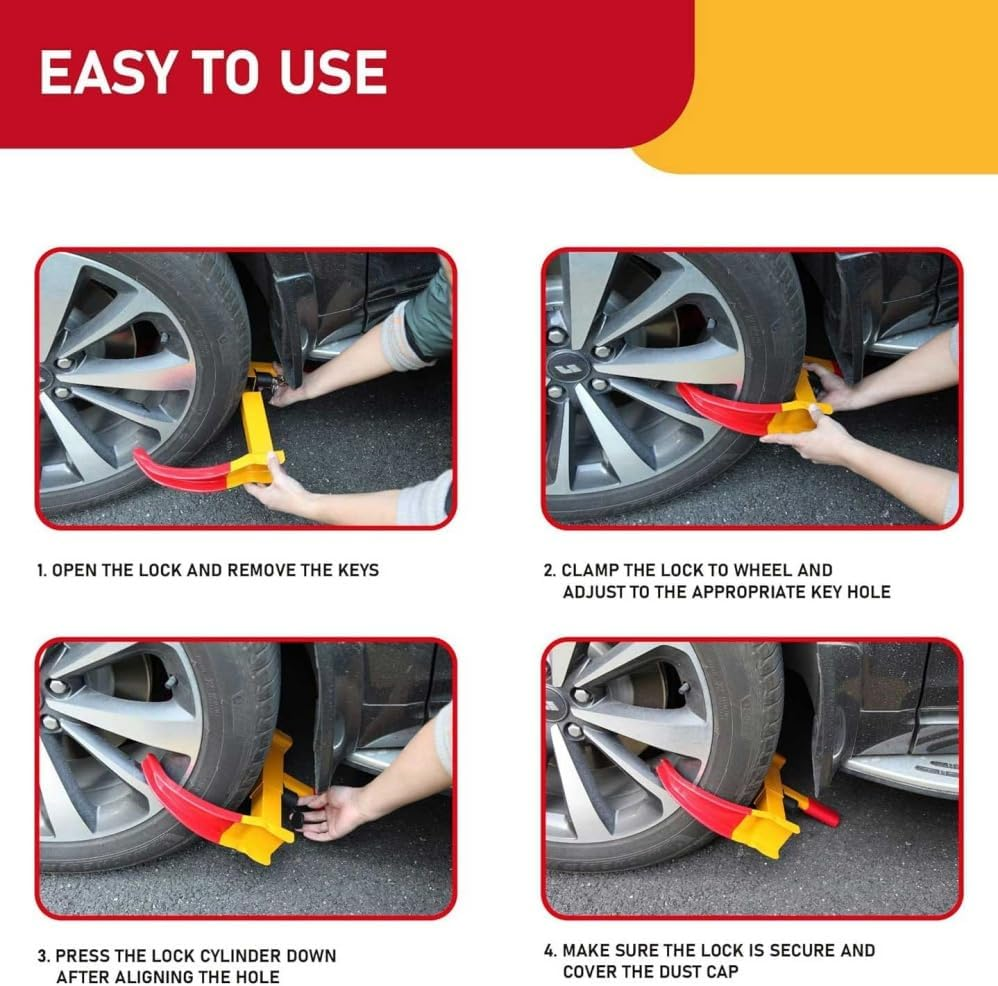 EASY TO USE

1. OPEN THE LOCK AND REMOVE THE KEYS

2. CLAMP THE LOCK TO WHEEL AND ADJUST TO THE APPROPRIATE KEY HOLE

3. PRESS THE LOCK CYLINDER DOWN AFTER ALIGNING THE HOLE

4. MAKE SURE THE LOCK IS SECURE AND COVER THE DUST CAP