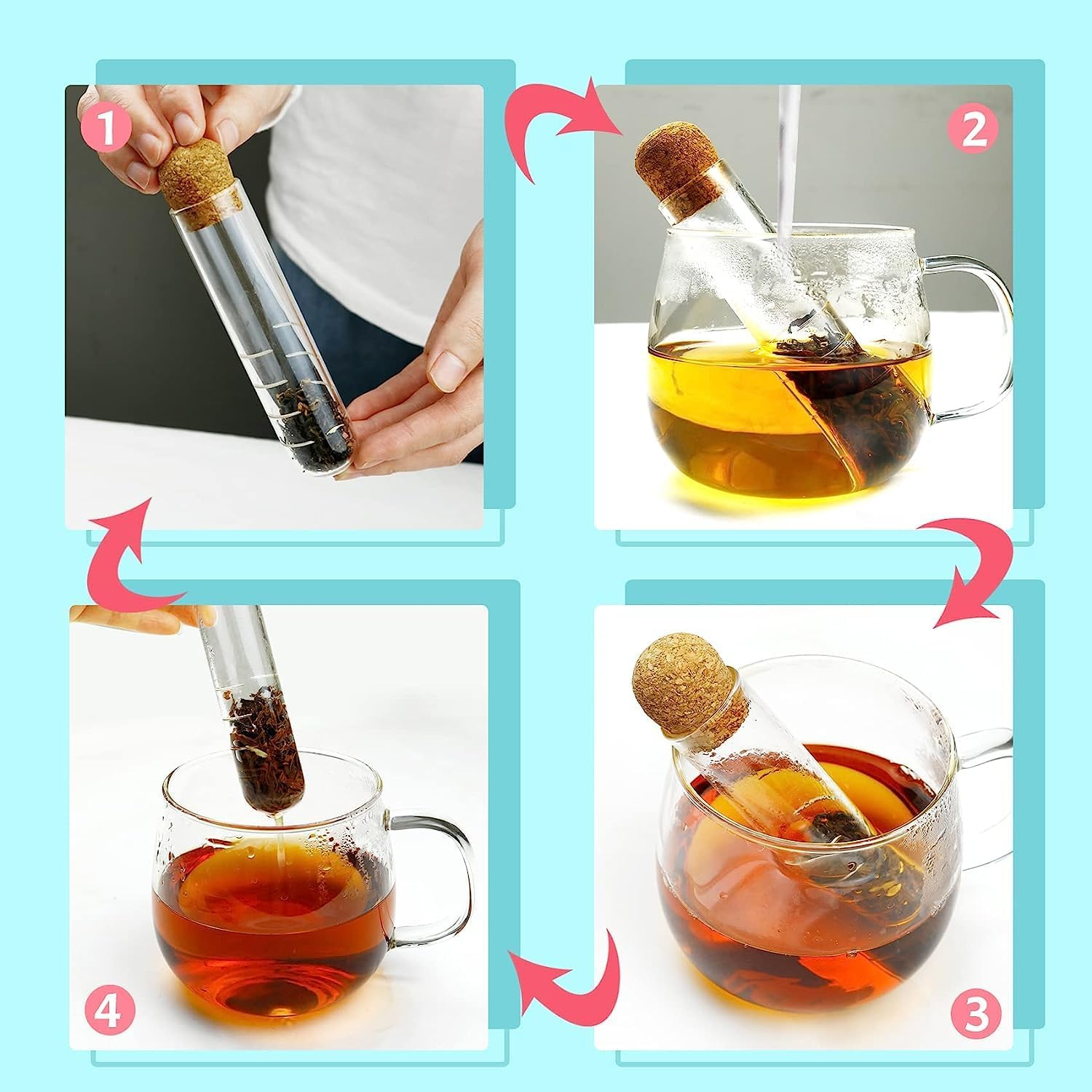 1

2

4

3