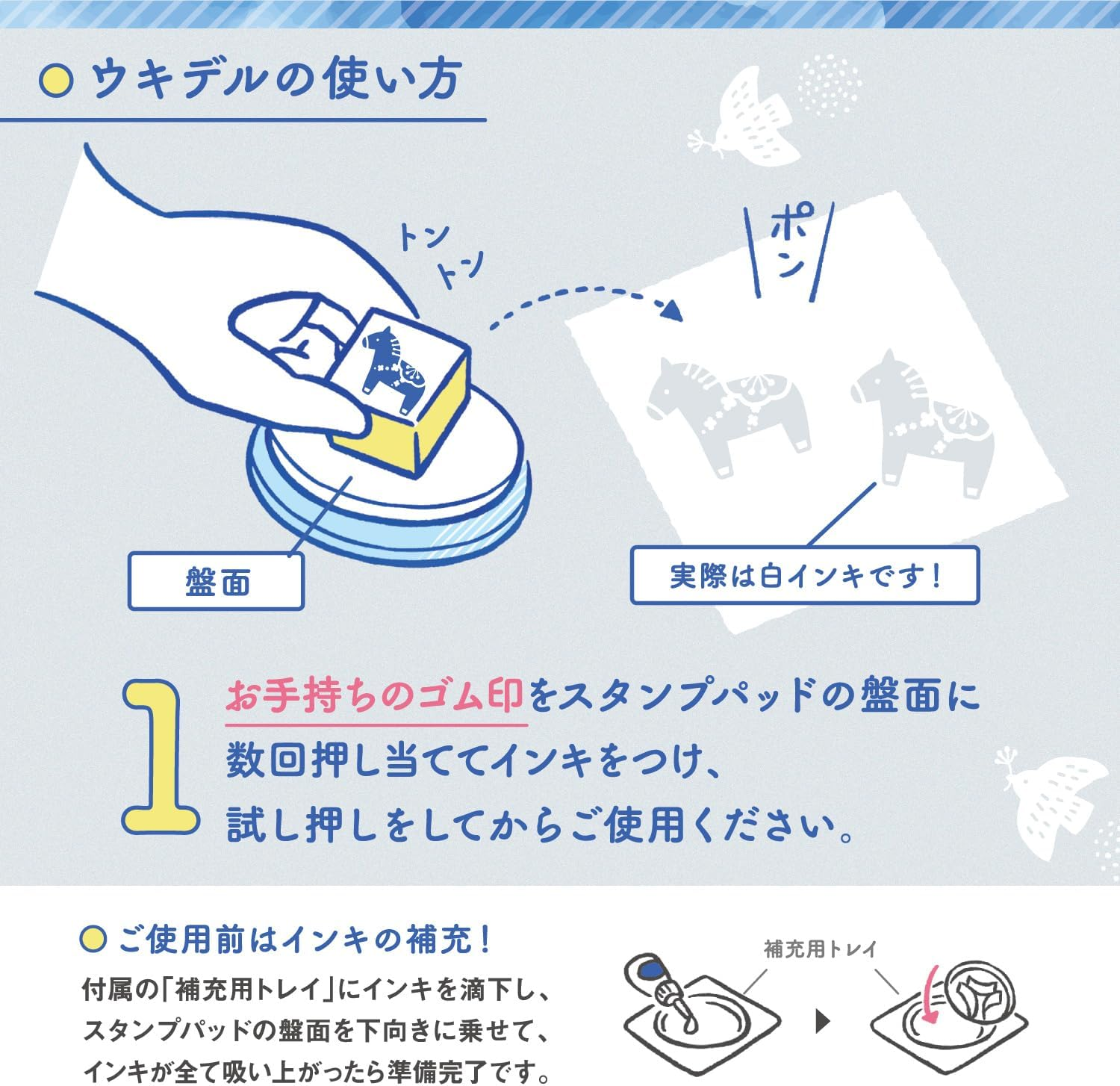 ウキデルの使い方

トン
トン

ポン

盤面

実際は白インキです！

1 お手持ちのゴム印をスタンプパッドの盤面に数回押し当ててインキをつけ、試し押しをしてからご使用ください。

ご使用前はインキの補充！

付属の「補充用トレイ」にインキを滴下し、スタンプパッドの盤面を下向きに乗せて、インキが全て吸い上がったら準備完了です。

補充用トレイ