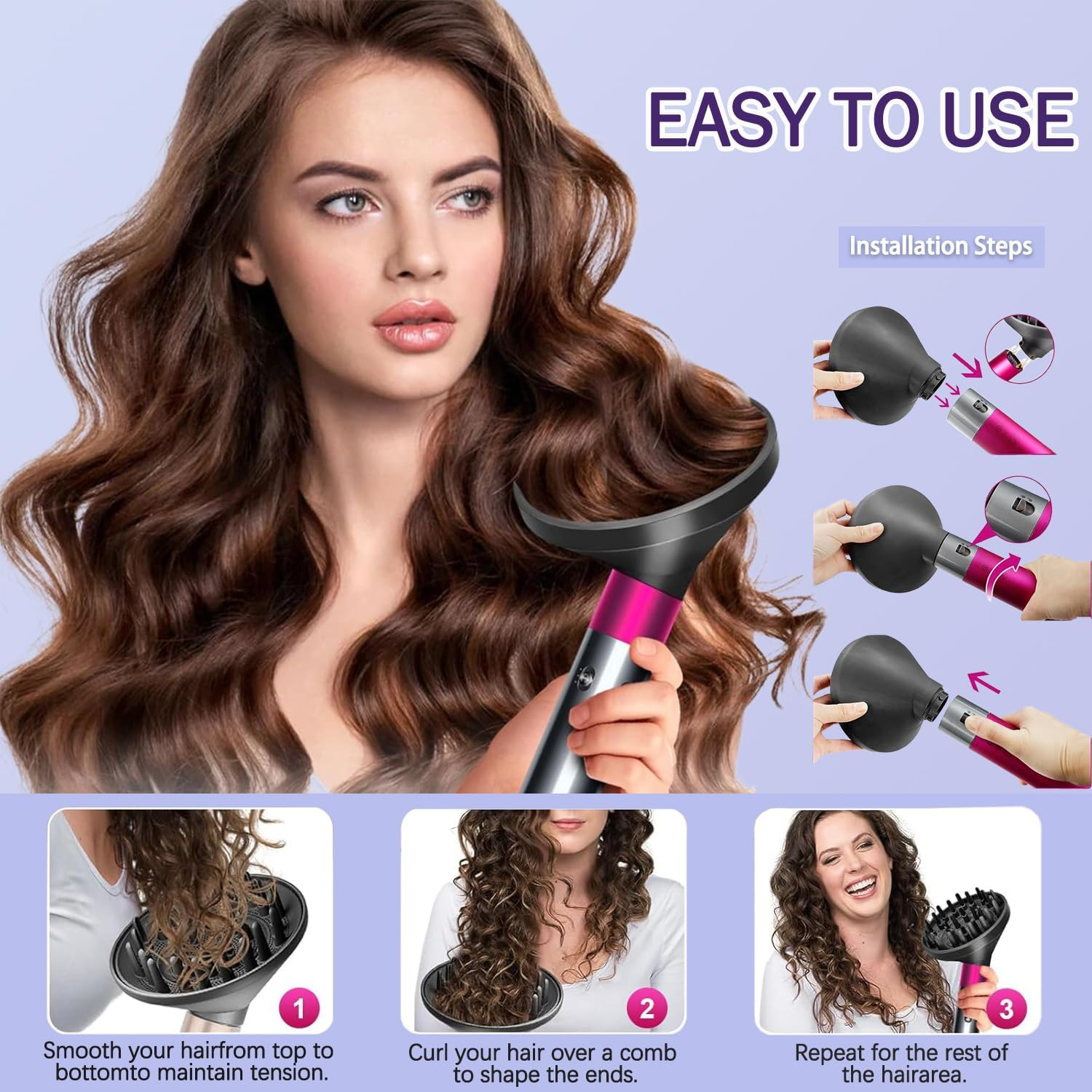 EASY TO USE

Installation Steps

1

Smooth your hairfrom top to bottomto maintain tension.

2

Curl your hair over a comb to shape the ends.

3

Repeat for the rest of the hairarea.