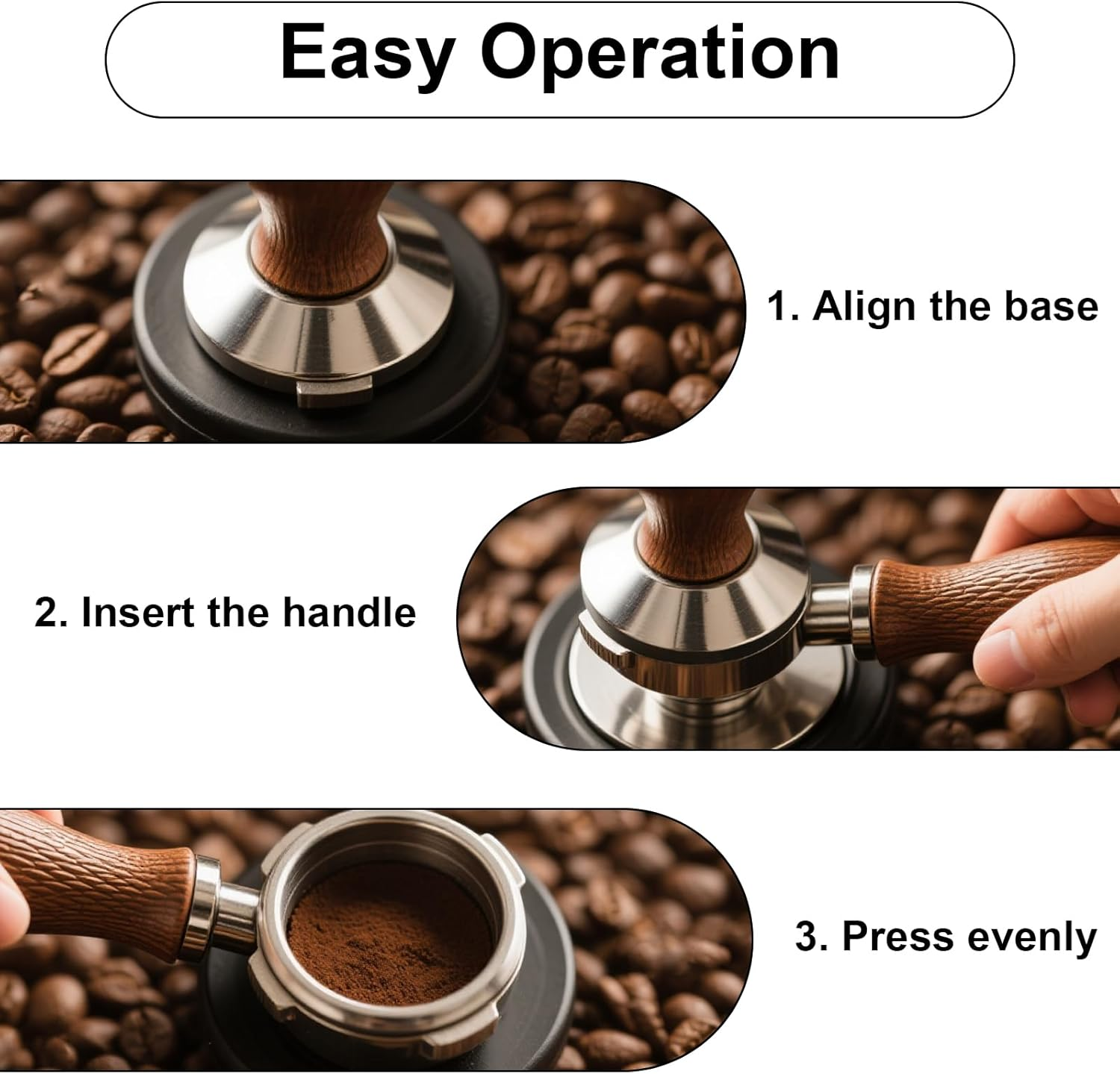 Easy Operation

1. Align the base

2. Insert the handle

3. Press evenly