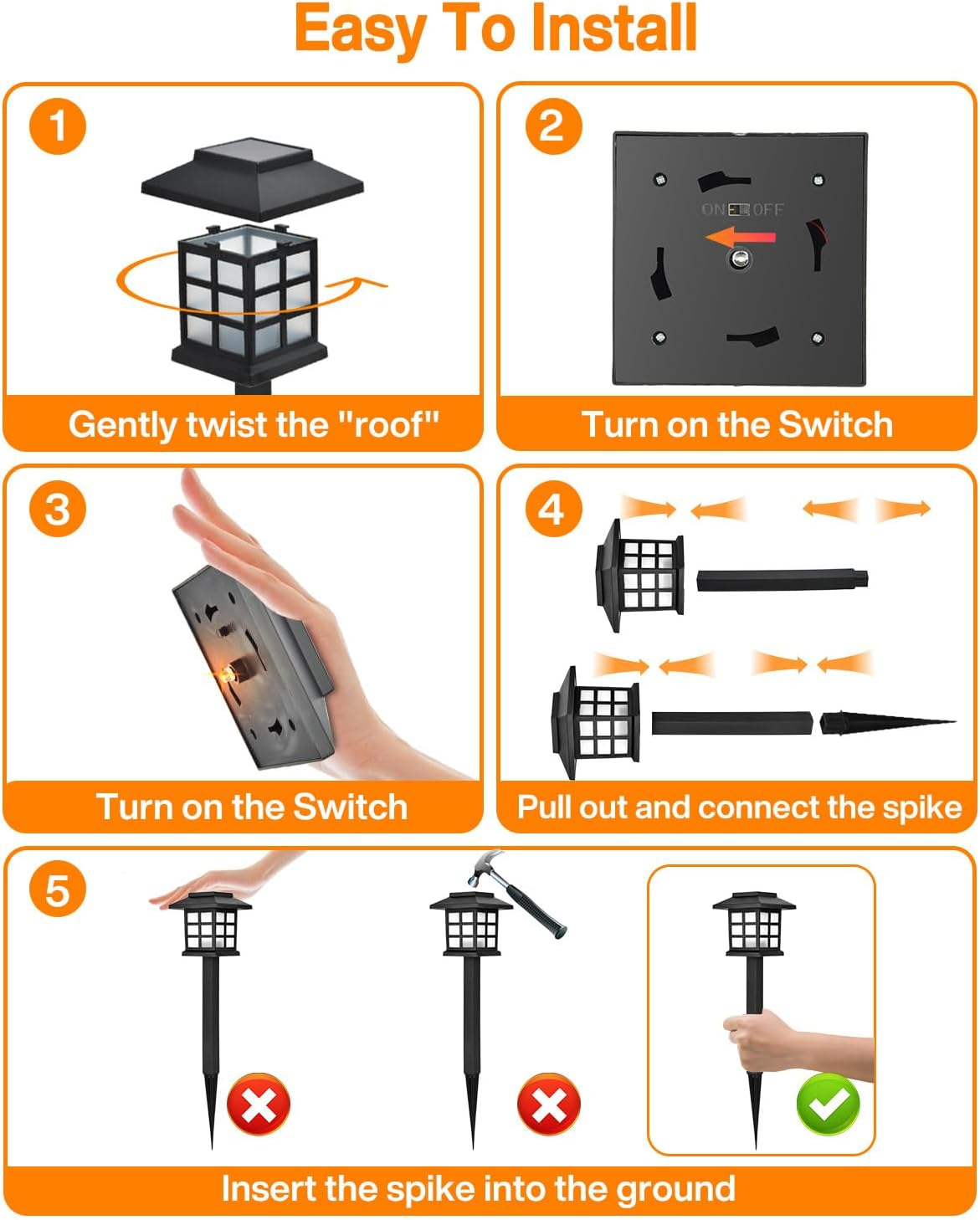 Easy To Install

1

Gently twist the "roof"

2

ON OFF

Turn on the Switch

3

Turn on the Switch

4

Pull out and connect the spike

5

Insert the spike into the ground