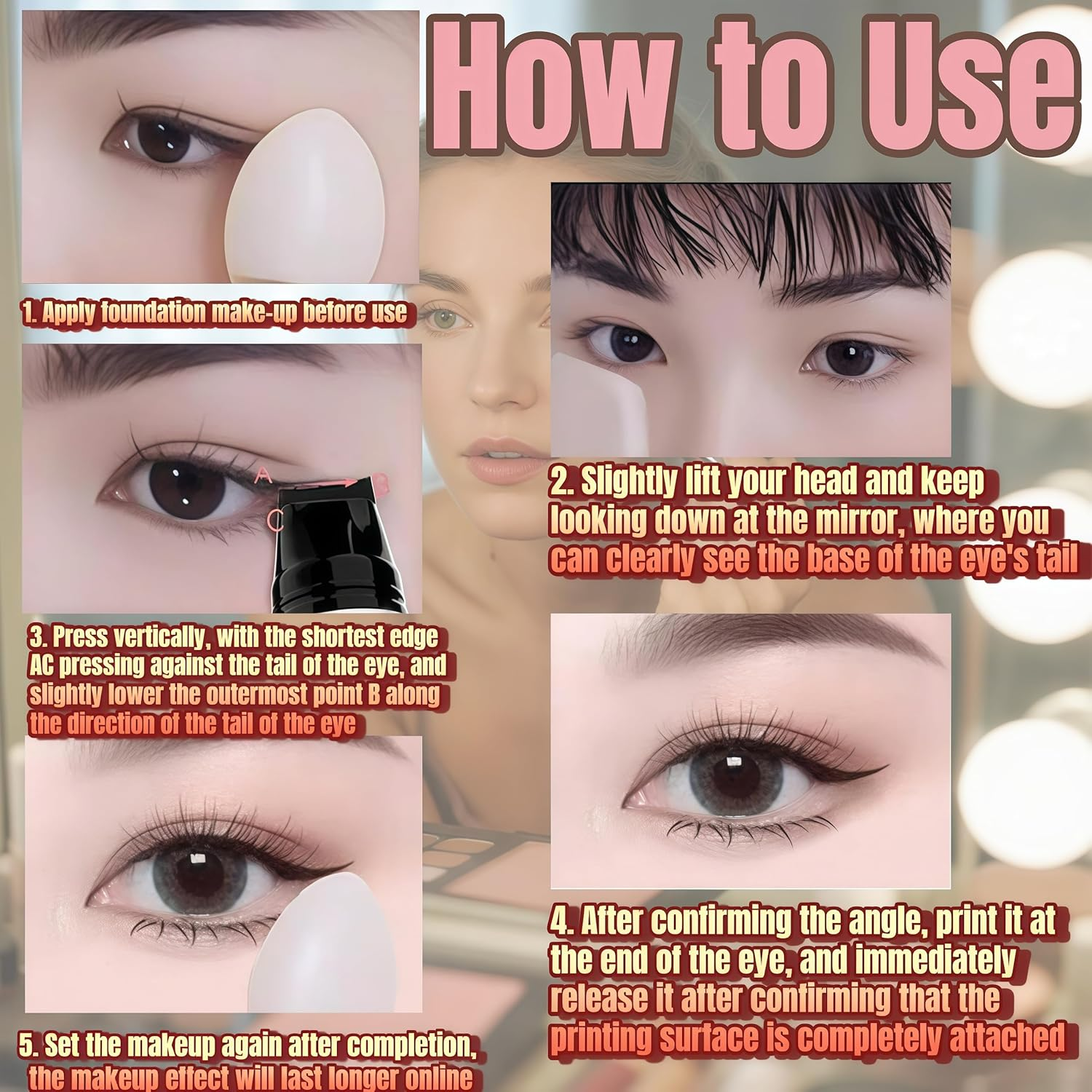 How to Use

1. Apply foundation make-up before use

2. Slightly lift your head and keep looking down at the mirror, where you can clearly see the base of the eye's tail

A

B

C

3. Press vertically, with the shortest edge AC pressing against the tail of the eye, and slightly lower the outermost point B along the direction of the tail of the eye

4. After confirming the angle, print it at the end of the eye, and immediately release it after confirming that the printing surface is completely attached

5. Set the makeup again after completion, the makeup effect will last longer online