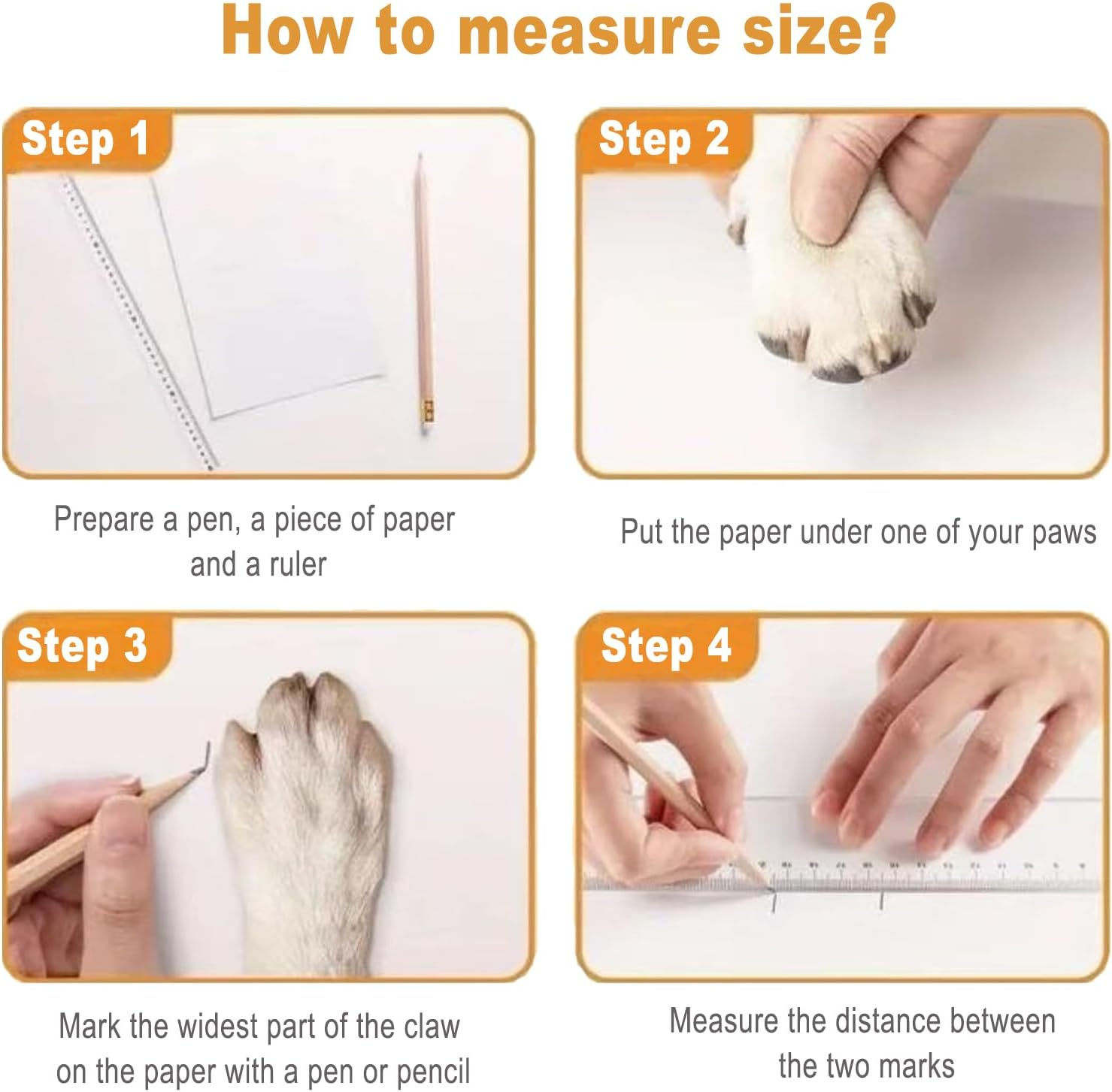 How to measure size?

Step 1

Prepare a pen, a piece of paper and a ruler

Step 2

Put the paper under one of your paws

Step 3

Mark the widest part of the claw on the paper with a pen or pencil

Step 4

Measure the distance between the two marks