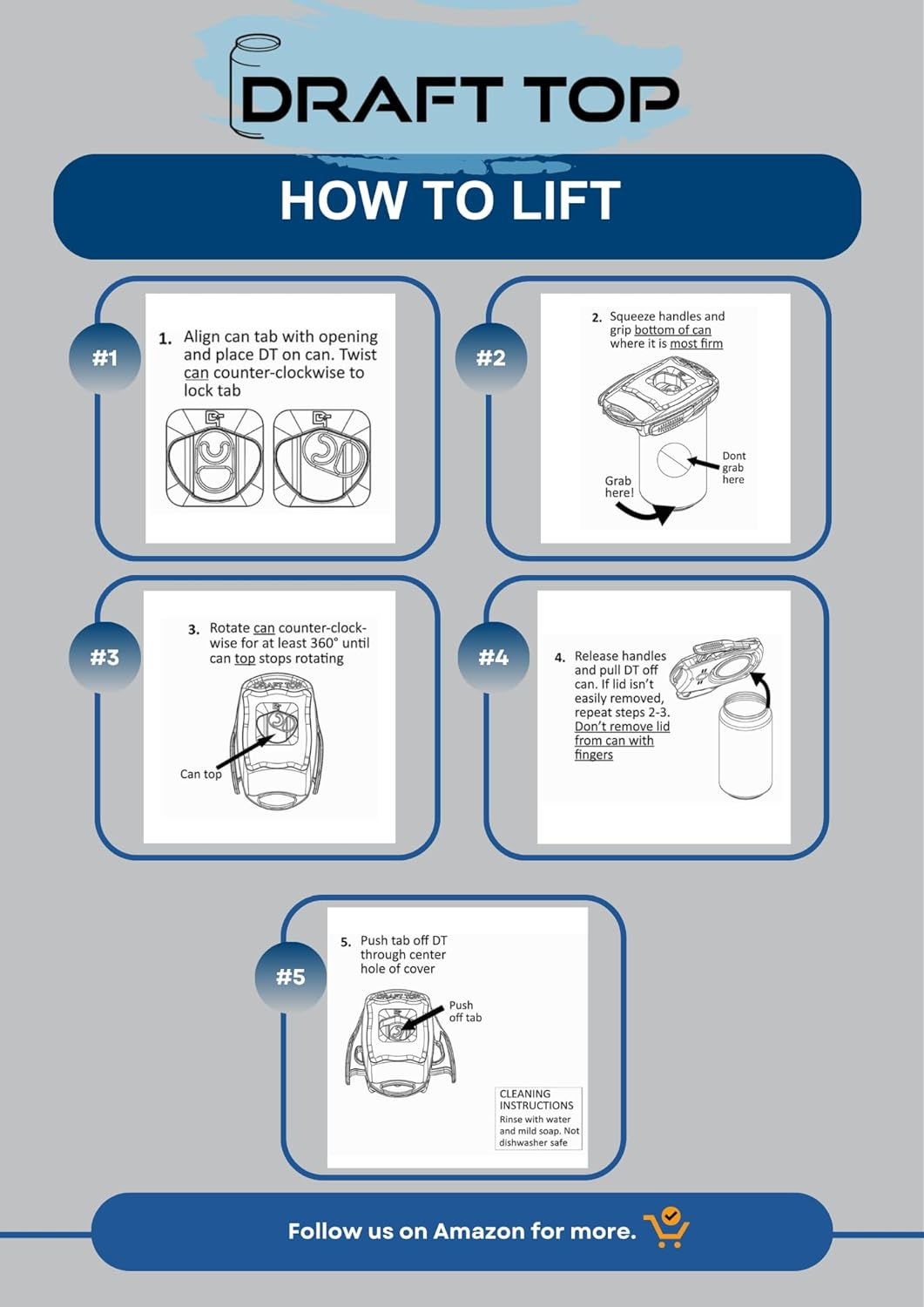 DRAFT TOP

HOW TO LIFT

#1

1. Align can tab with opening and place DT on can. Twist can counter-clockwise to lock tab

#2

2. Squeeze handles and grip bottom of can where it is most firm

Dont grab here

Grab here!

#3

3. Rotate can counter-clockwise for at least 360° until can top stops rotating

DRAFT TOP

Can top

#4

4. Release handles and pull DT off can. If lid isn't easily removed, repeat steps 2-3. Don't remove lid from can with fingers

#5

5. Push tab off DT through center hole of cover

DRAFT TOP

Push off tab

CLEANING INSTRUCTIONS
Rinse with water and mild soap. Not dishwasher safe

Follow us on Amazon for more.