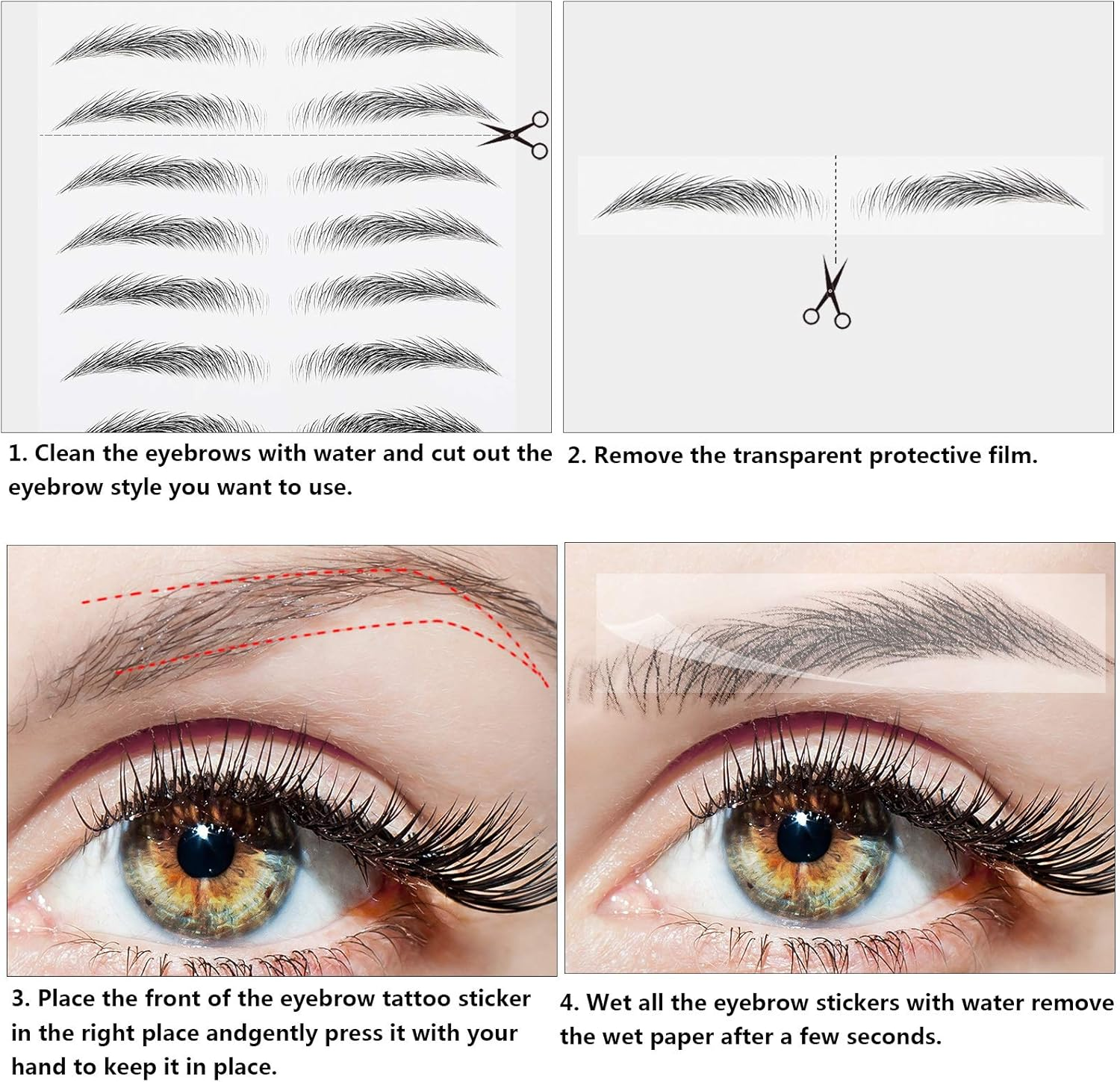 1. Clean the eyebrows with water and cut out the eyebrow style you want to use.

2. Remove the transparent protective film.

3. Place the front of the eyebrow tattoo sticker in the right place andgently press it with your hand to keep it in place.

4. Wet all the eyebrow stickers with water remove the wet paper after a few seconds.