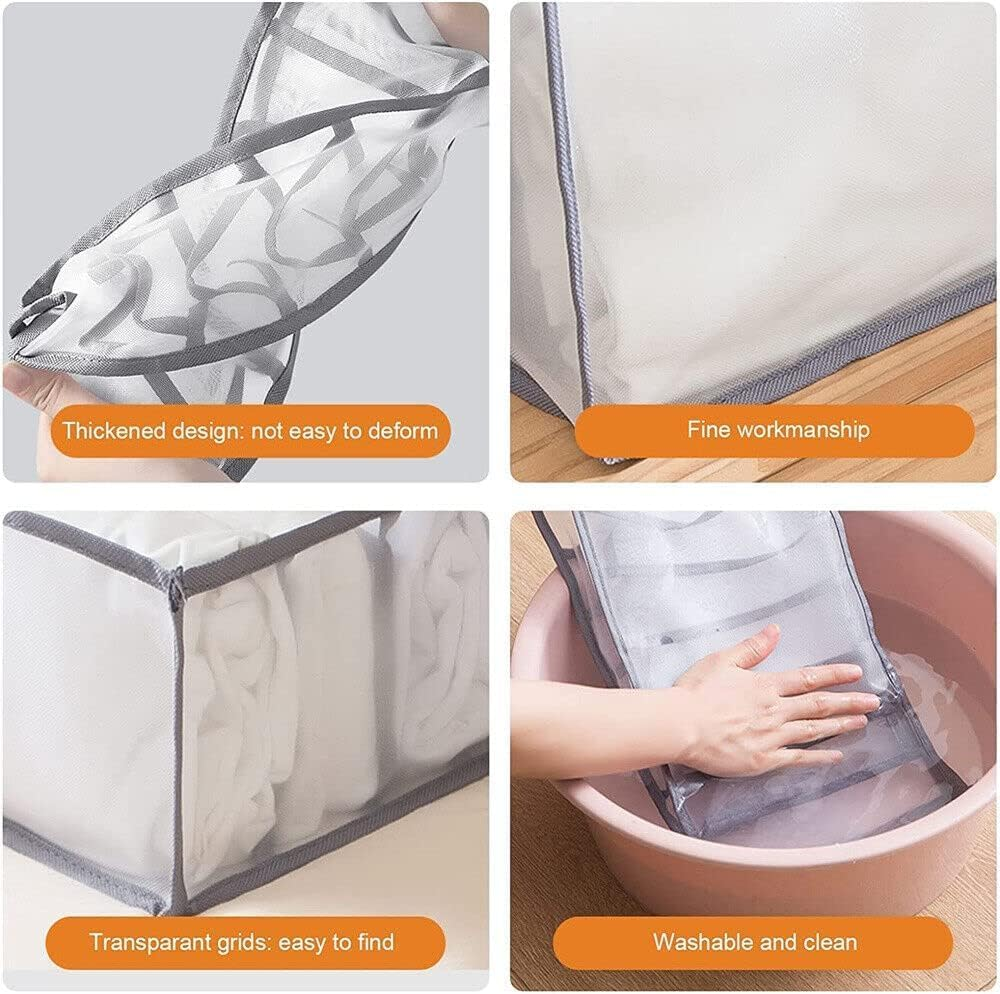 Thickened design: not easy to deform

Fine workmanship

Transparant grids: easy to find

Washable and clean