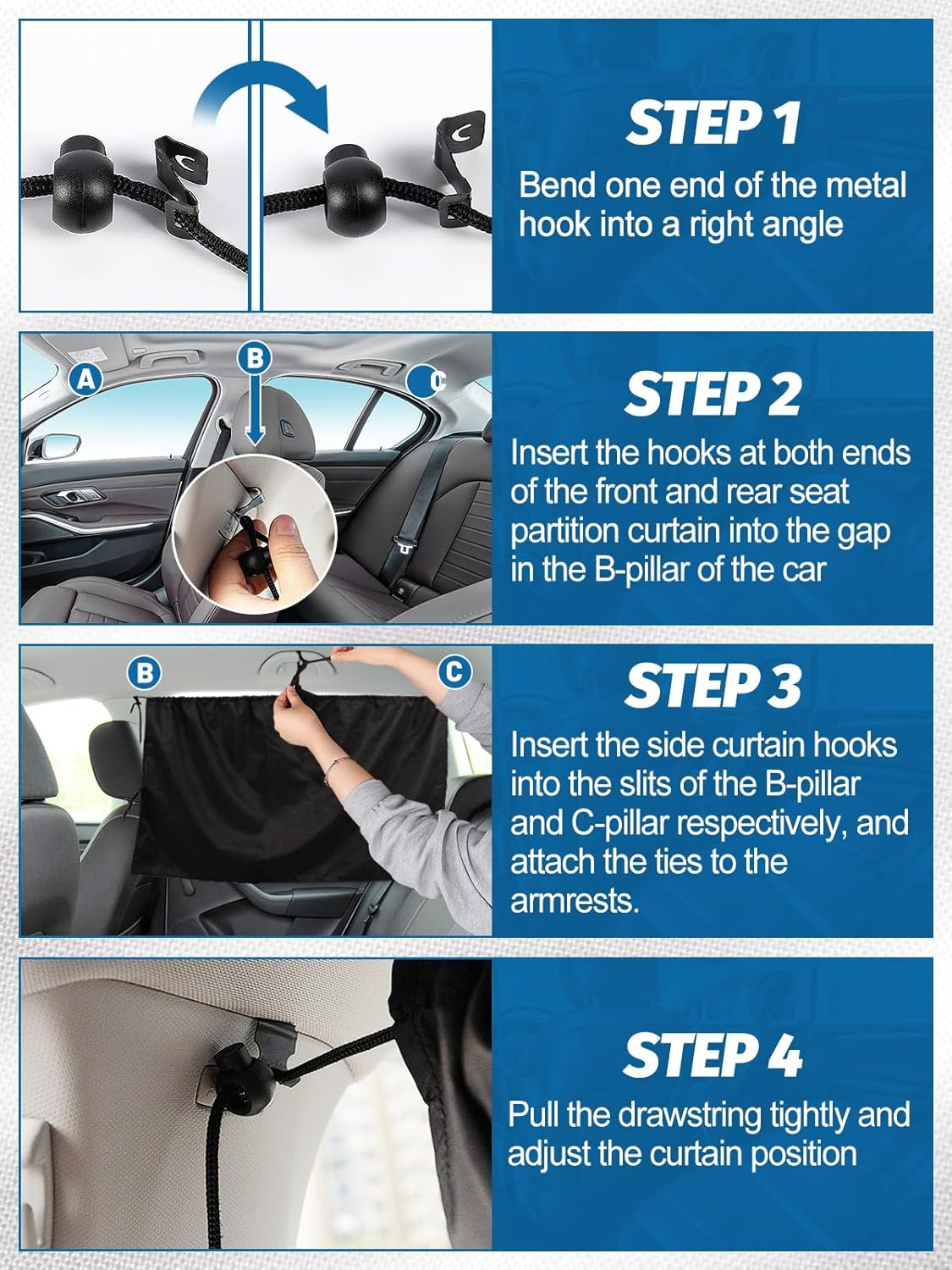 STEP 1

Bend one end of the metal hook into a right angle

A

B

C

STEP 2

Insert the hooks at both ends of the front and rear seat partition curtain into the gap in the B-pillar of the car

B

C

STEP 3

Insert the side curtain hooks into the slits of the B-pillar and C-pillar respectively, and attach the ties to the armrests.

STEP 4

Pull the drawstring tightly and adjust the curtain position