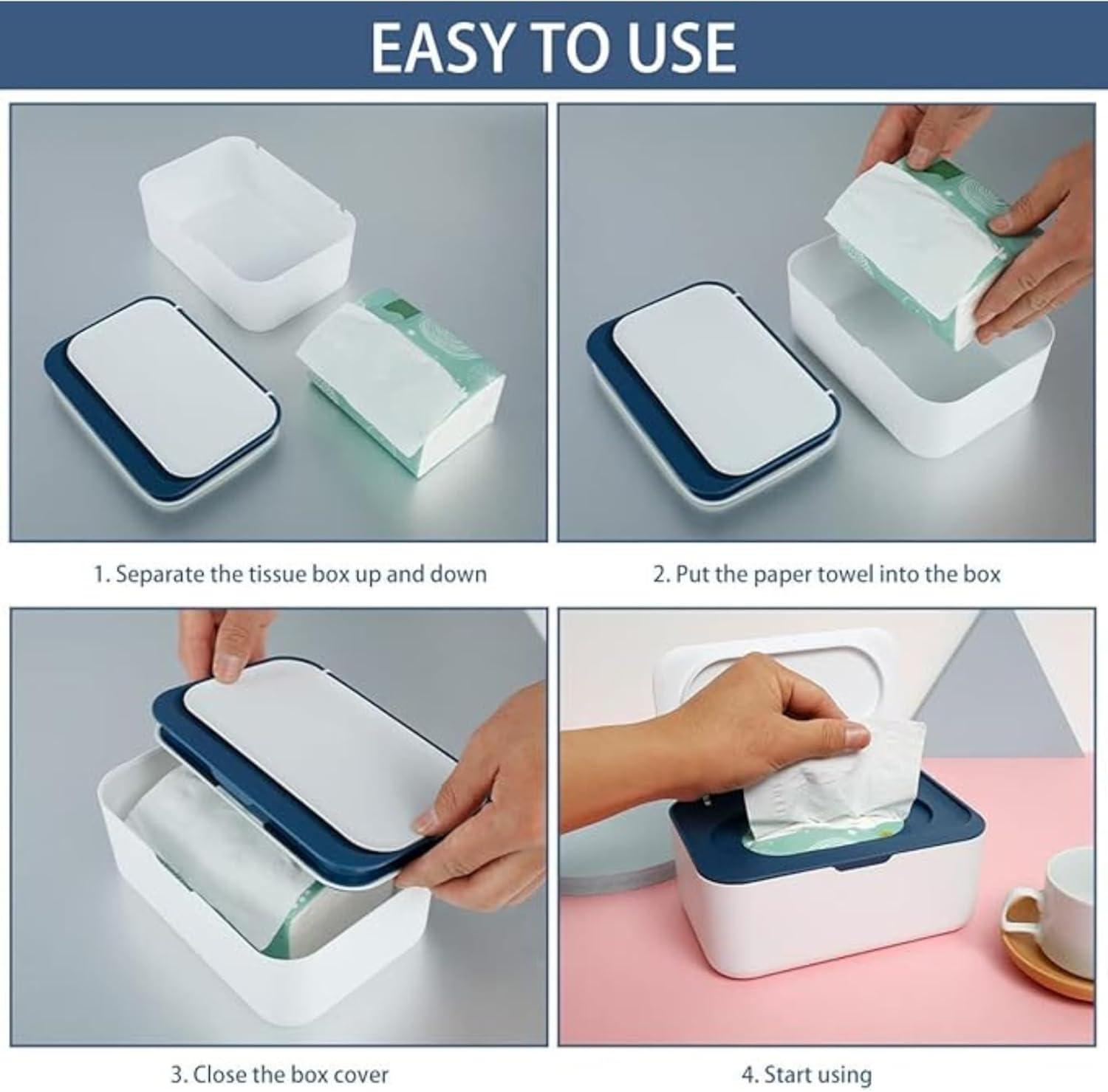 EASY TO USE

1. Separate the tissue box up and down

2. Put the paper towel into the box

3. Close the box cover

4. Start using